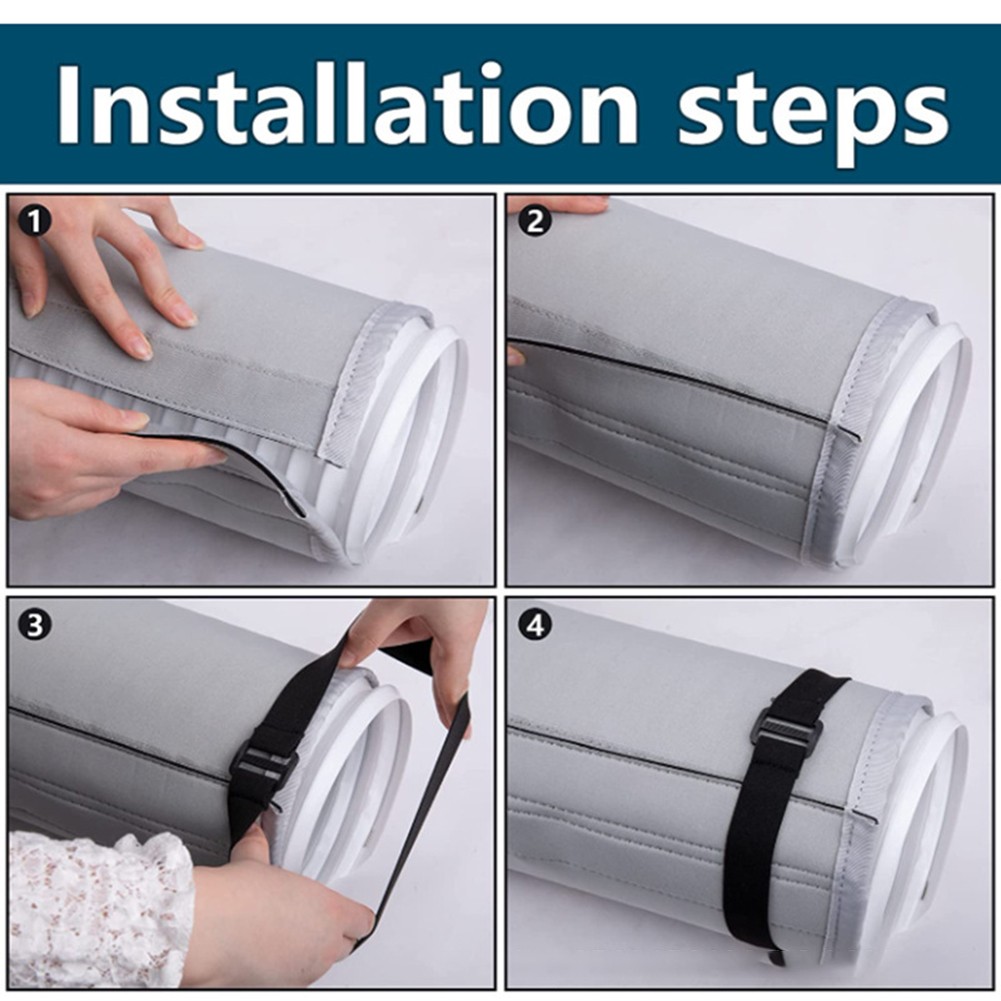 Installation steps

1

2

3

4