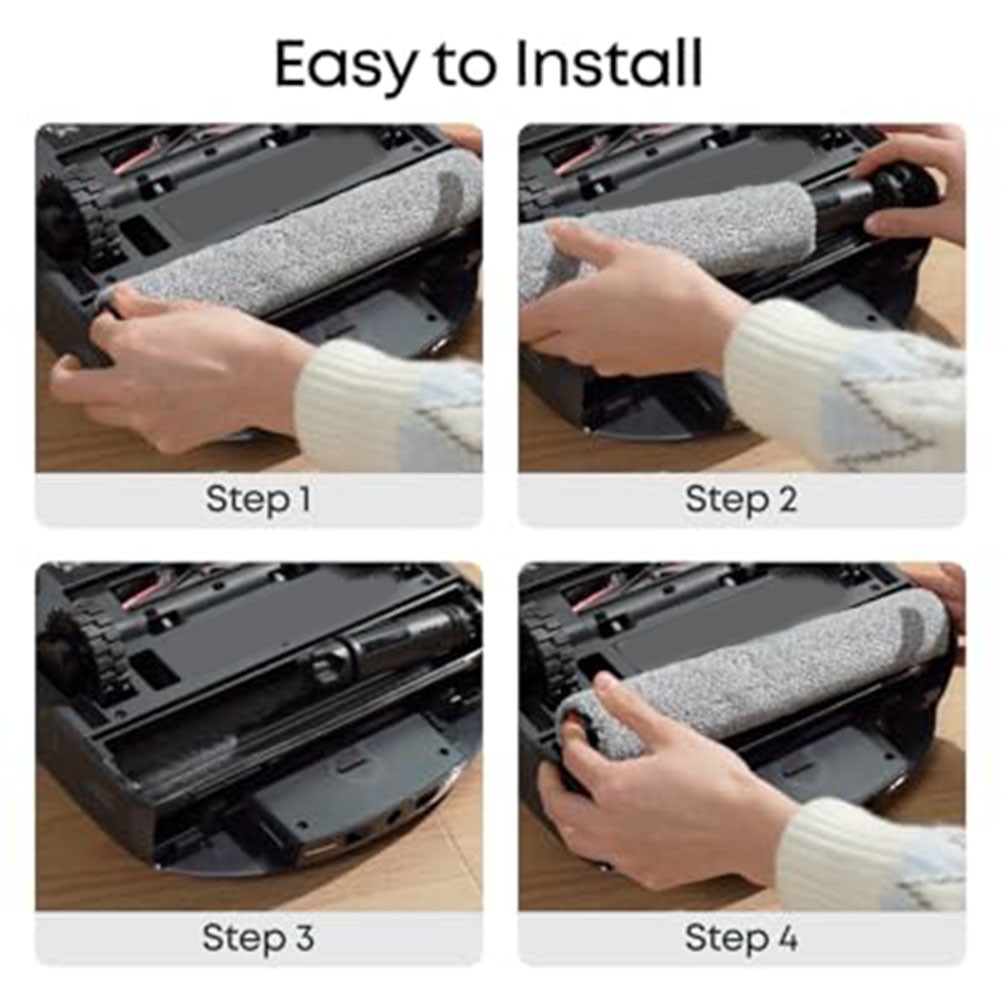 Easy to Install

Step 1

Step 2

Step 3

Step 4