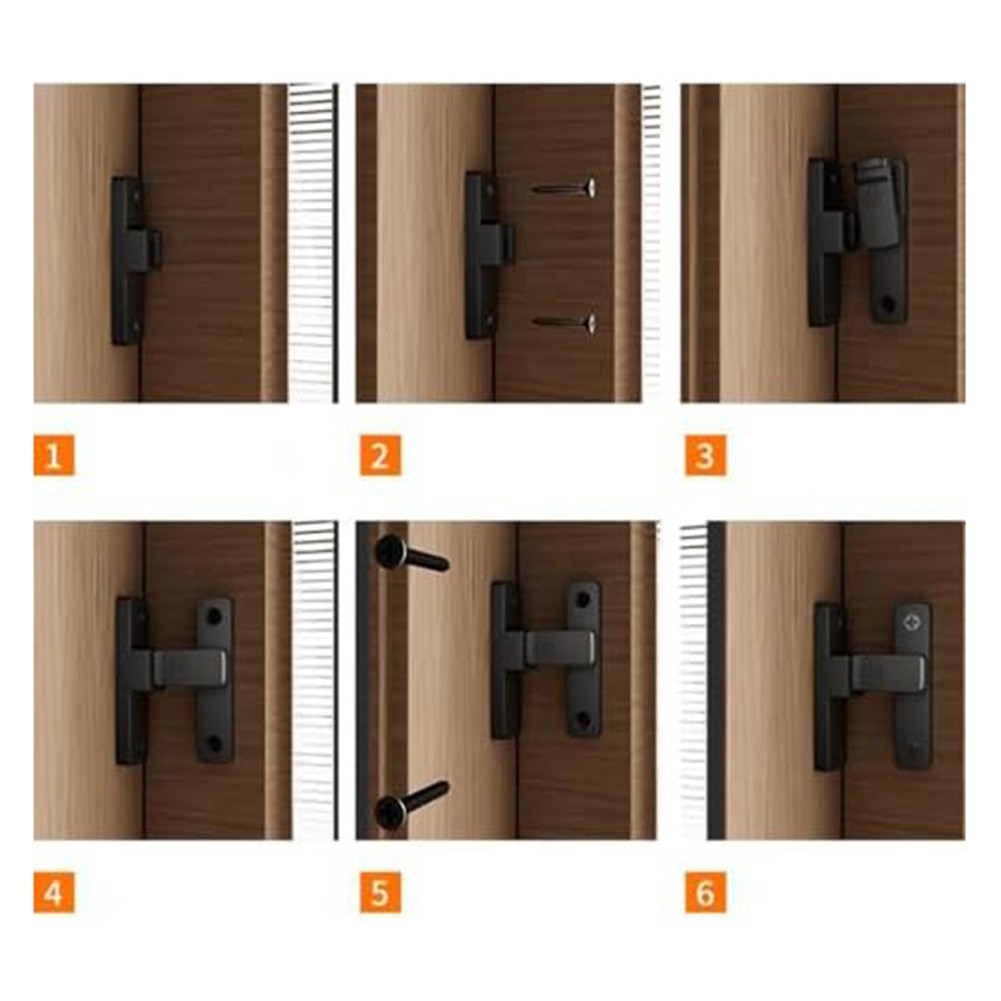 1

2

3

4

5

6