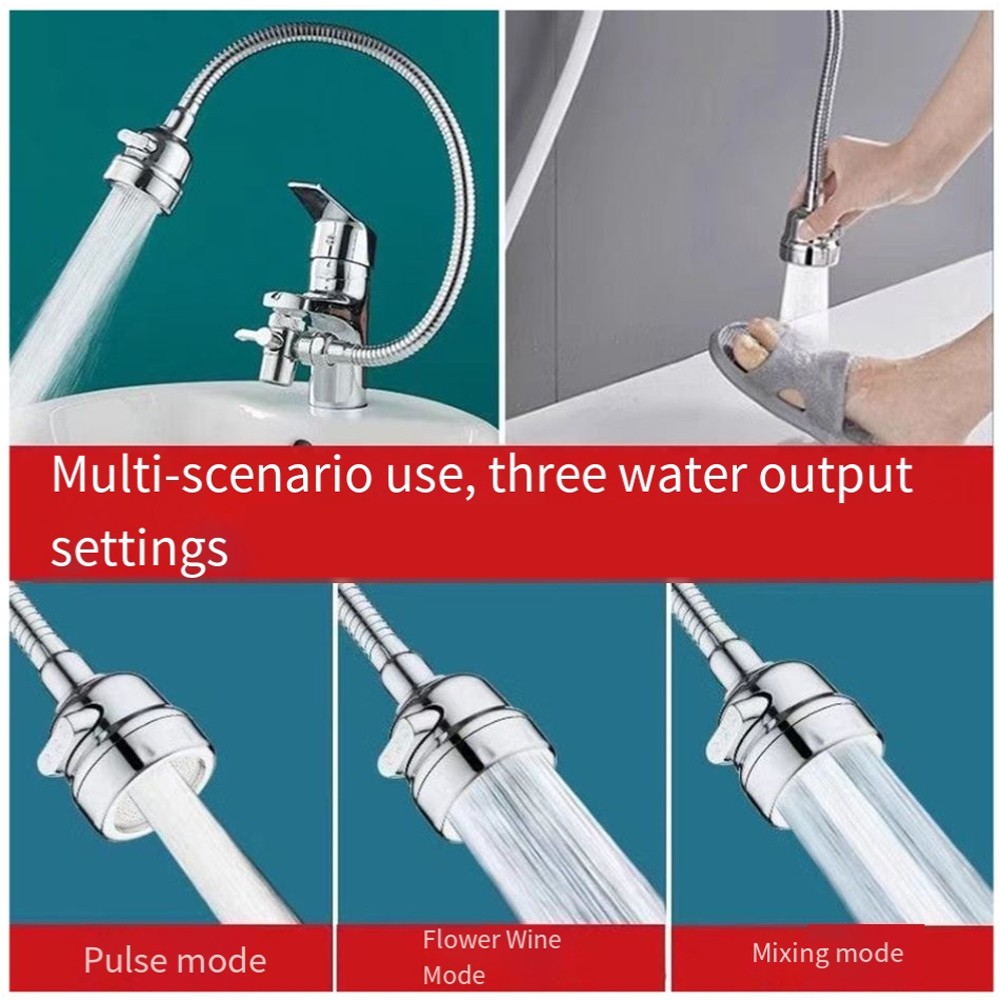 Multi-scenario use, three water output settings

Pulse mode

Flower Wine Mode

Mixing mode