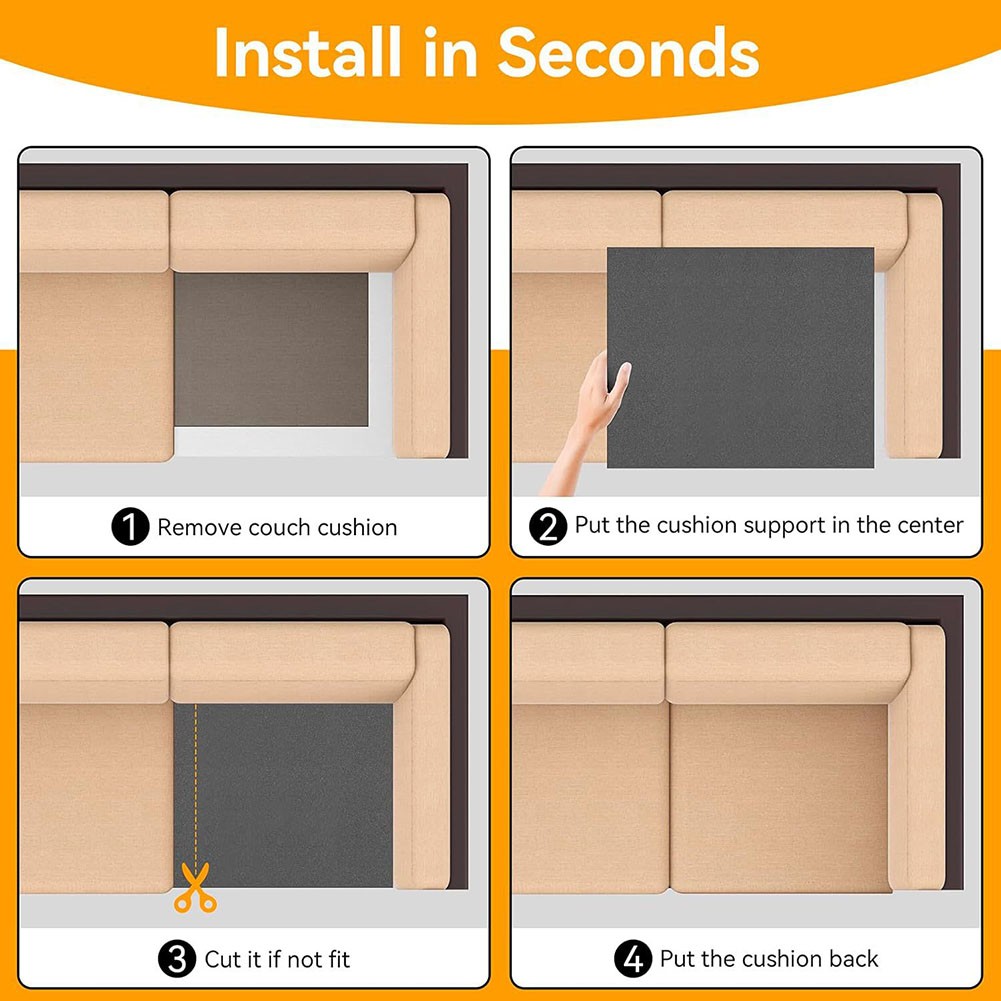 Install in Seconds

1 Remove couch cushion

2 Put the cushion support in the center

3 Cut it if not fit

4 Put the cushion back