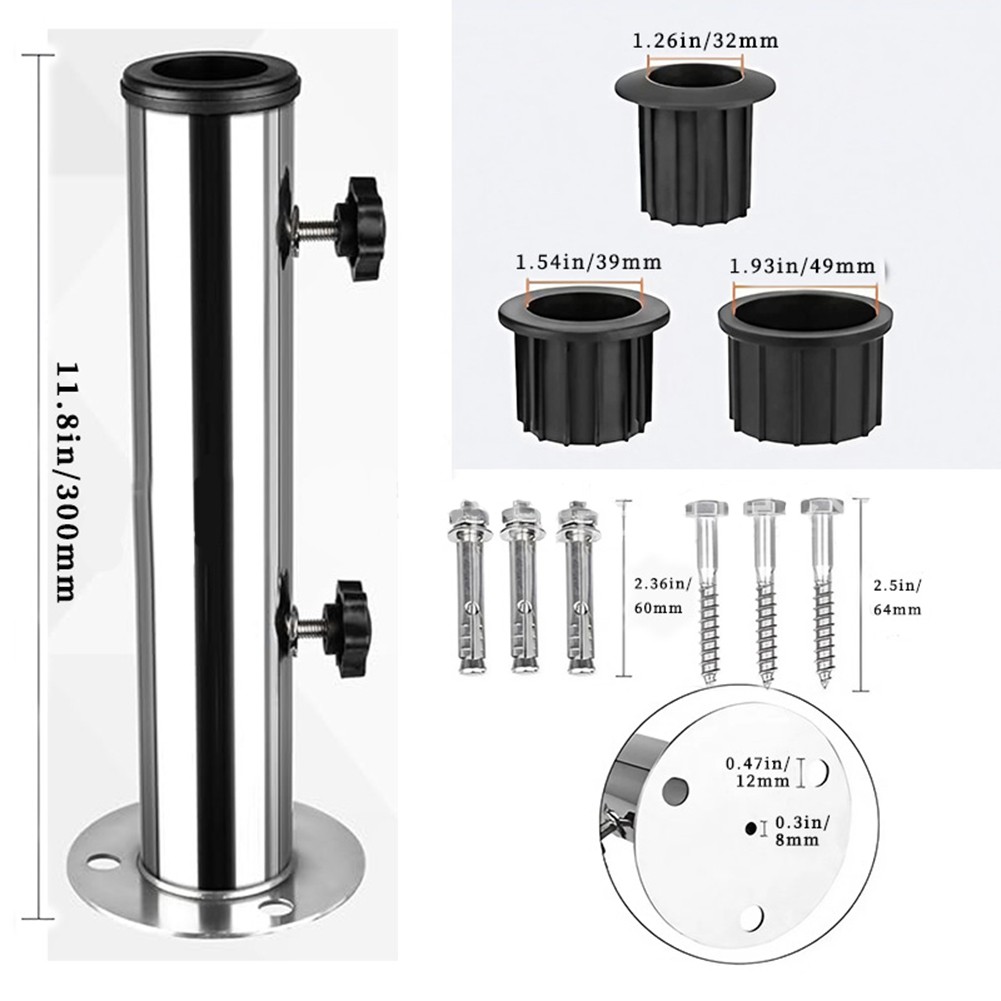 11.8in/300mm

1.26in/32mm

1.54in/39mm

1.93in/49mm

2.36in/ 60mm

2.5in/ 64mm

0.47in/ 12mm

0.3in/ 8mm