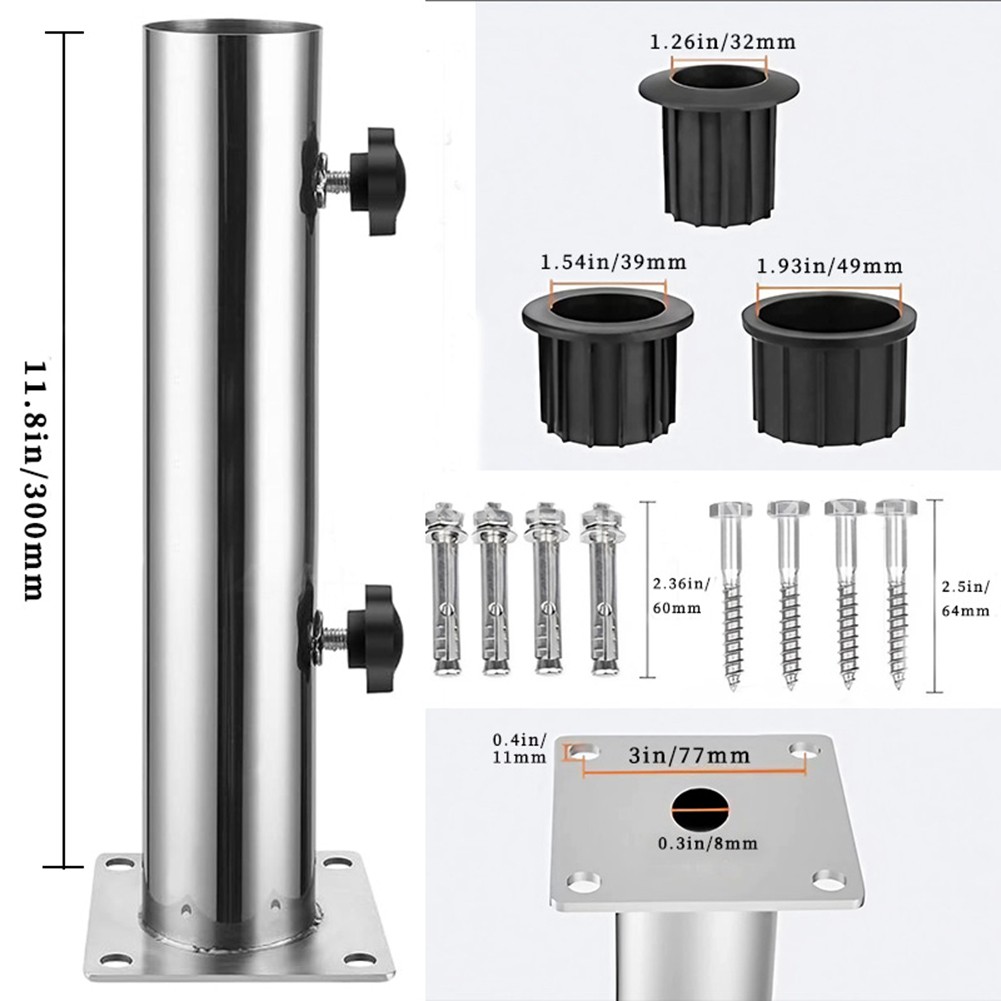 11.8in/300mm

1.26in/32mm

1.54in/39mm

1.93in/49mm

2.36in/ 60mm

2.5in/ 64mm

0.4in/ 11mm

3in/77mm

0.3in/8mm