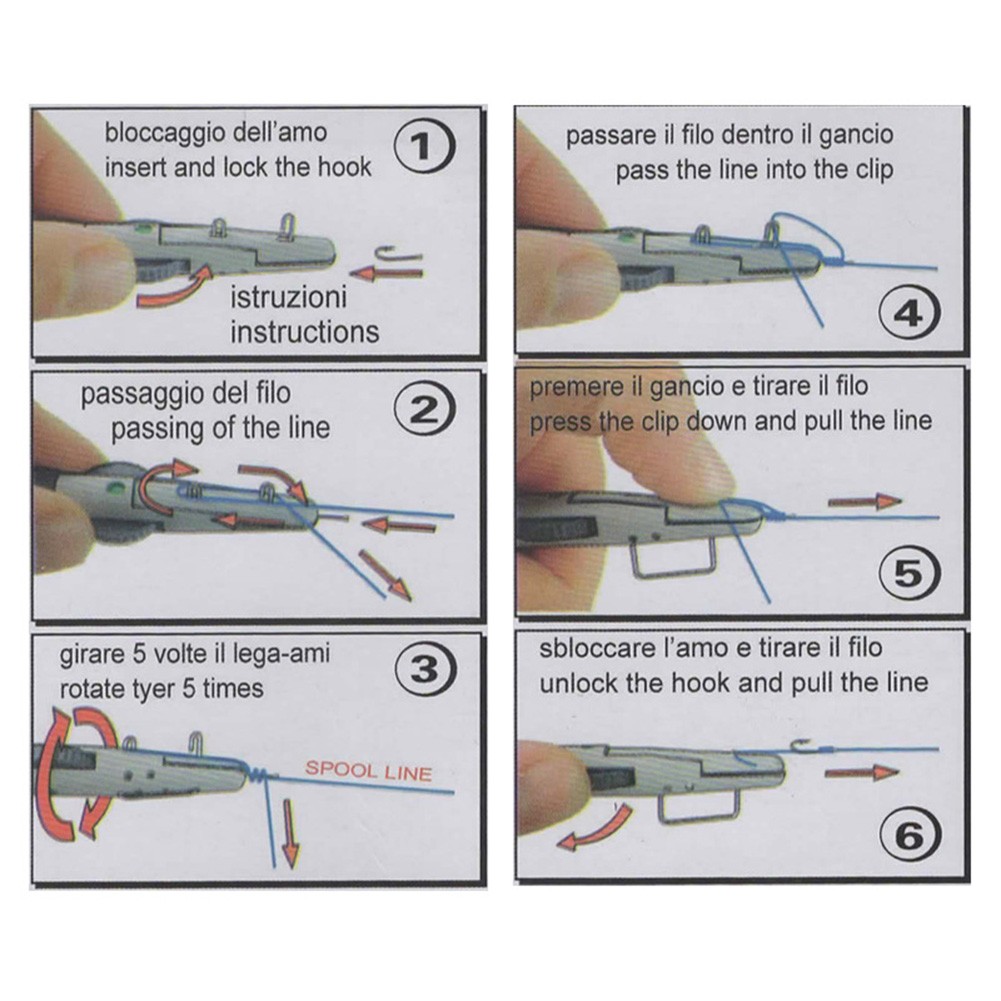 bloccaggio dell'amo
insert and lock the hook

1

istruzioni
instructions

passaggio del filo
passing of the line

2

girare 5 volte il lega-ami
rotate tyer 5 times

3

SPOOL LINE

passare il filo dentro il gancio
pass the line into the clip

4

premere il gancio e tirare il filo
press the clip down and pull the line

5

sbloccare l'amo e tirare il filo
unlock the hook and pull the line

6