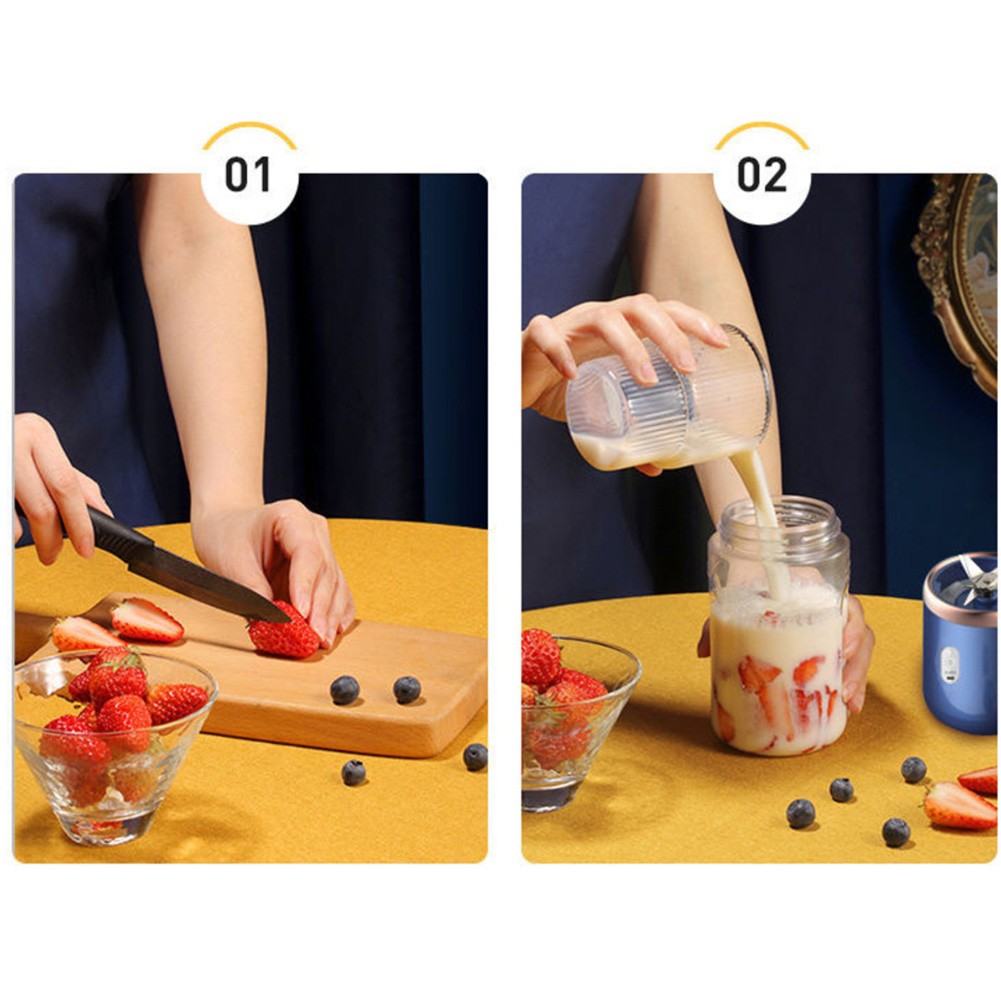 01

02