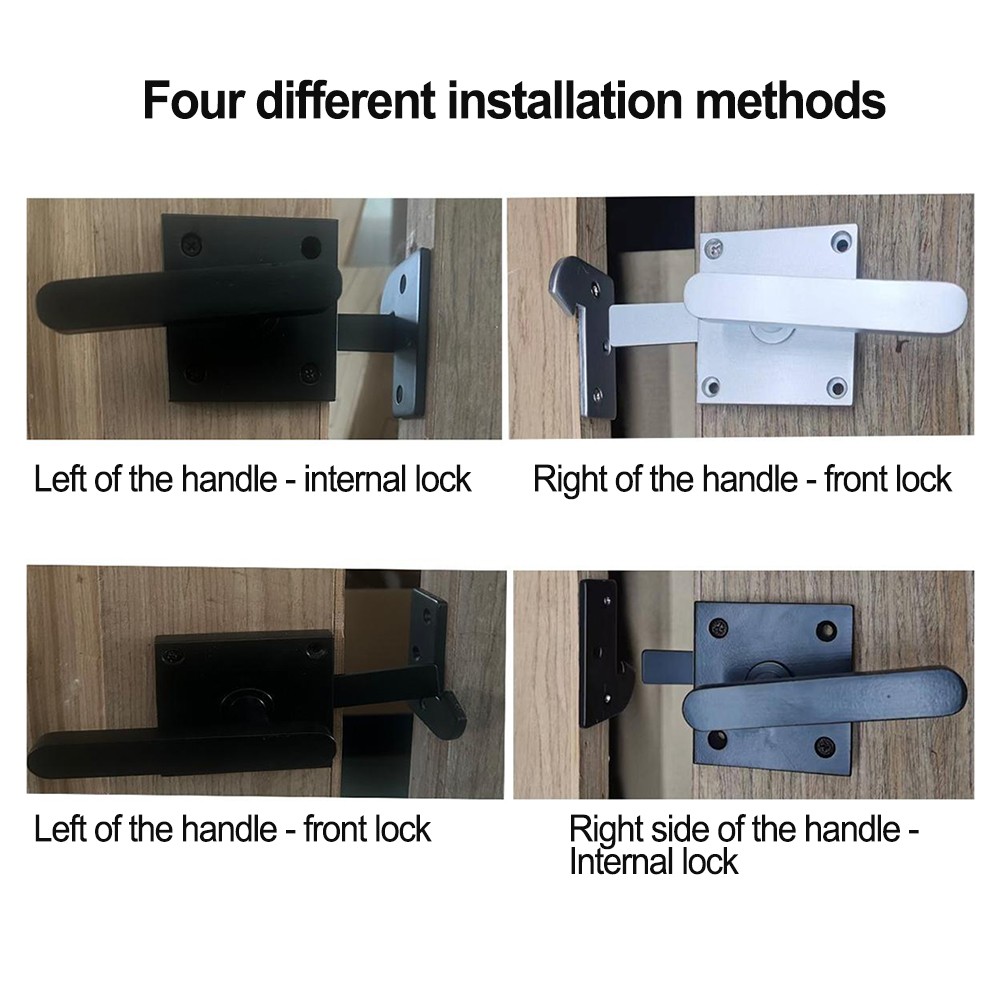 Four different installation methods

Left of the handle - internal lock

Right of the handle - front lock

Left of the handle - front lock

Right side of the handle - Internal lock