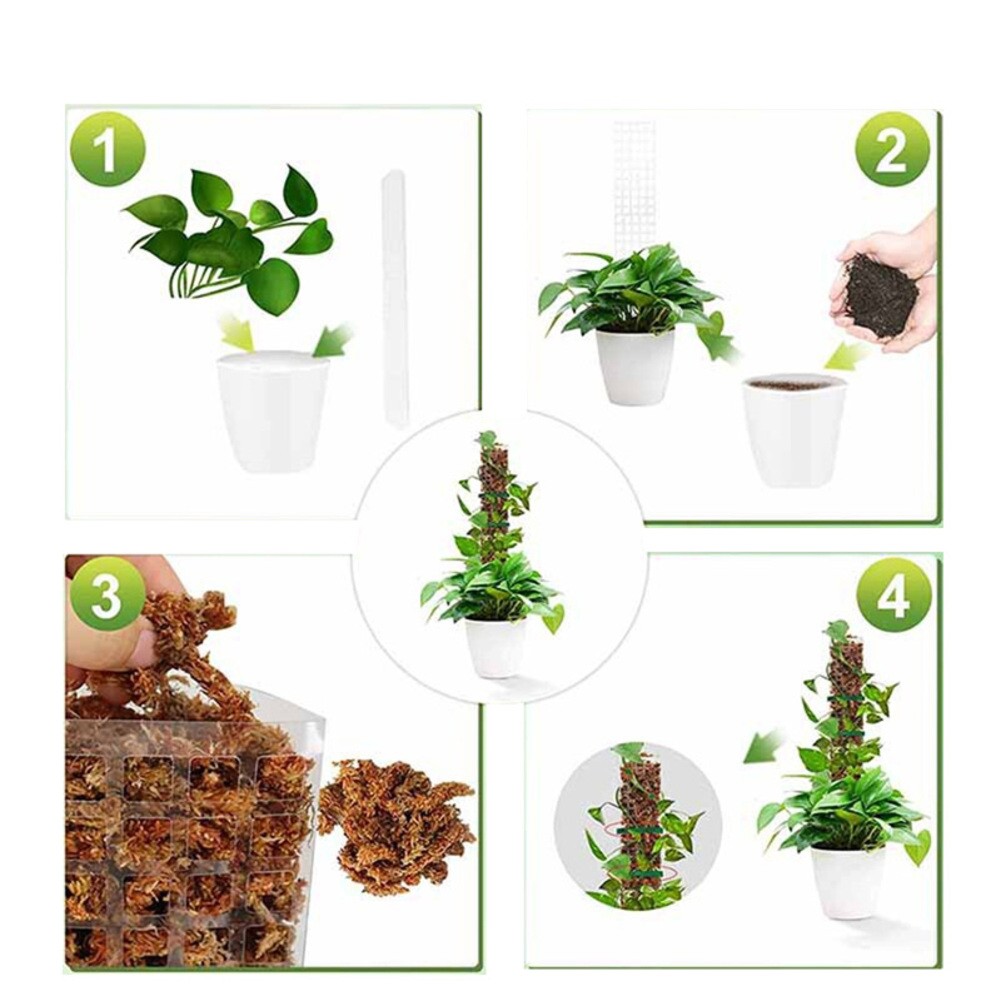 1

2

3

4