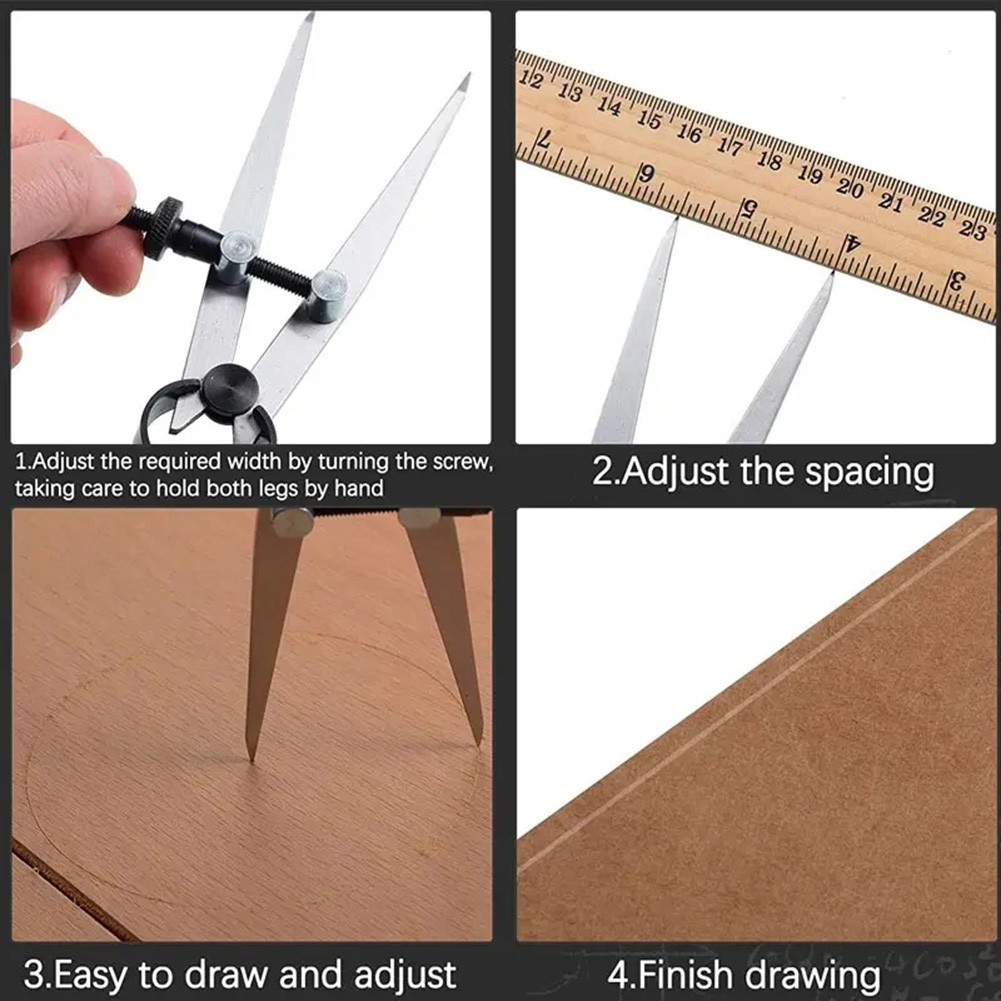 12 13 14 15 16 17 18 19 20 21 22 23
7 6 5 4 3

1.Adjust the required width by turning the screw, taking care to hold both legs by hand

2.Adjust the spacing

3.Easy to draw and adjust

4.Finish drawing