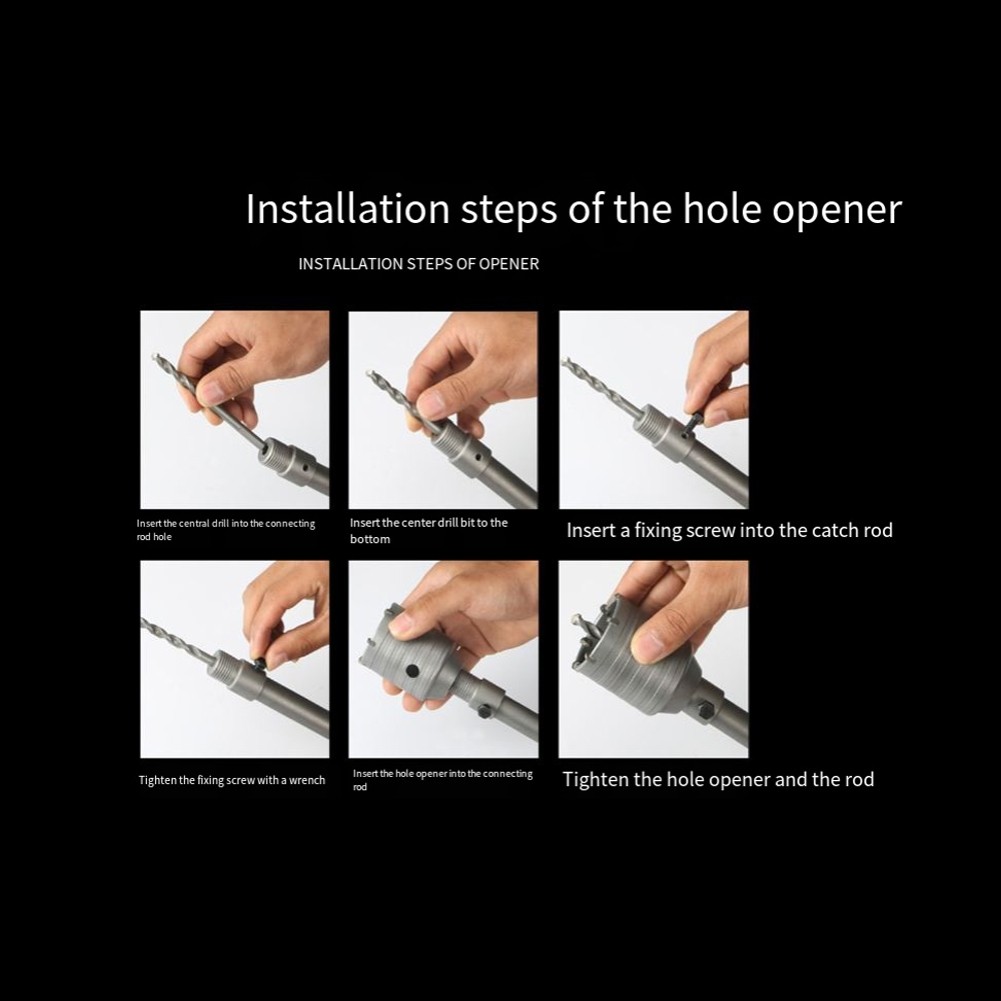 Installation steps of the hole opener

INSTALLATION STEPS OF OPENER

Insert the central drill into the connecting rod hole

Insert the center drill bit to the bottom

Insert a fixing screw into the catch rod

Tighten the fixing screw with a wrench

Insert the hole opener into the connecting rod

Tighten the hole opener and the rod