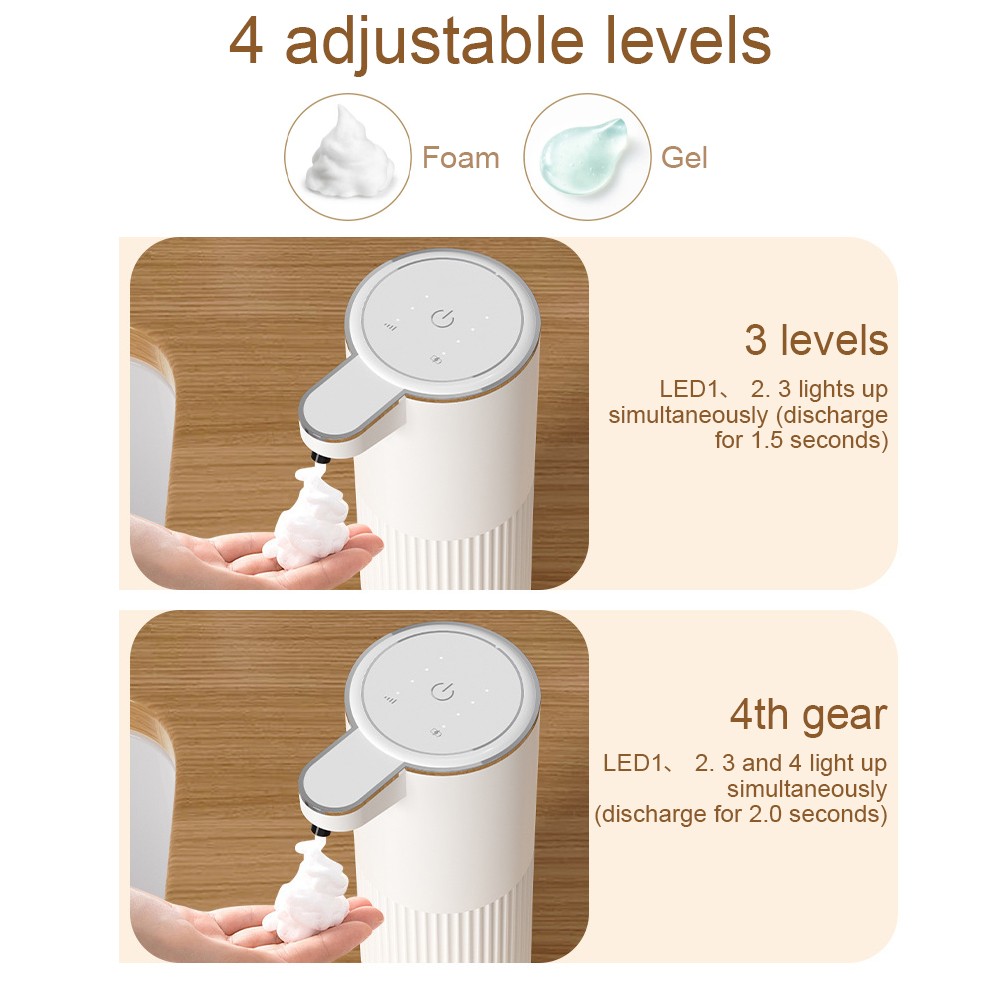 4 adjustable levels

Foam

Gel

3 levels

LED1、 2. 3 lights up simultaneously (discharge for 1.5 seconds)

4th gear

LED1、 2. 3 and 4 light up simultaneously (discharge for 2.0 seconds)