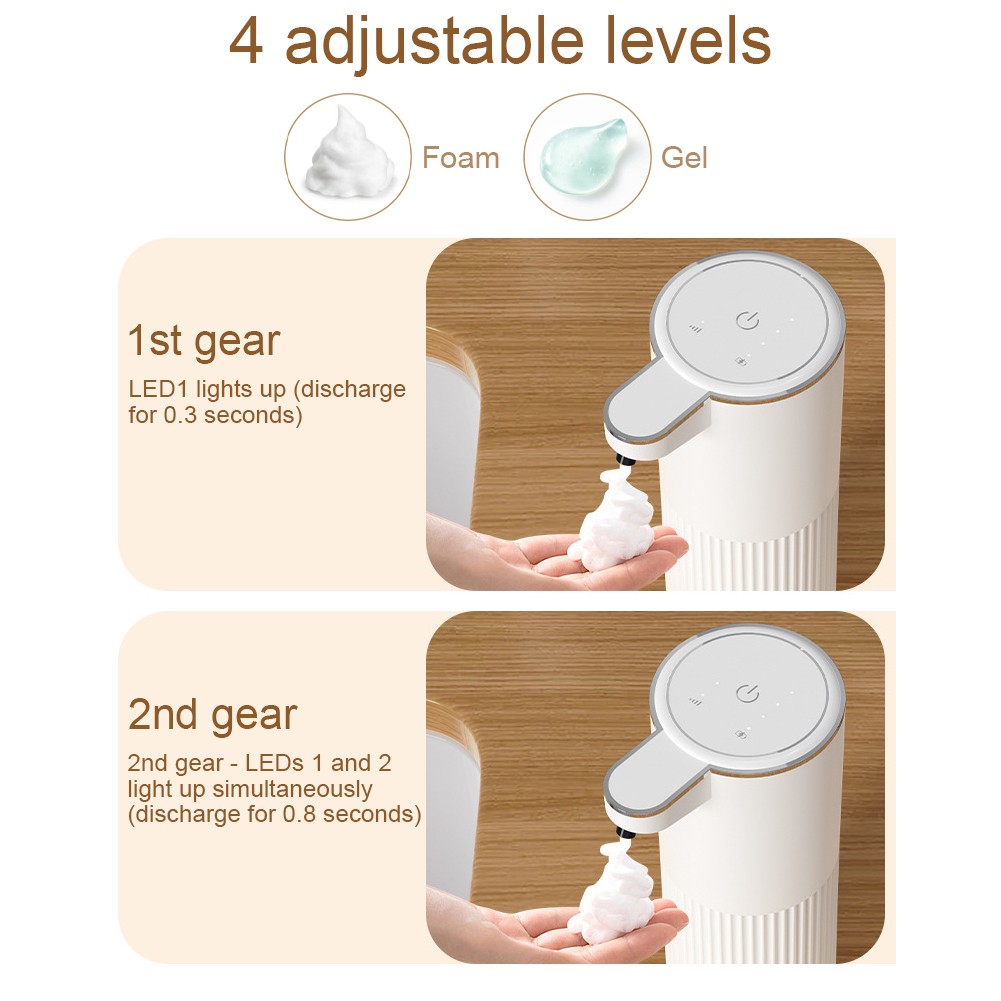 4 adjustable levels

Foam

Gel

1st gear

LED1 lights up (discharge for 0.3 seconds)

2nd gear

2nd gear - LEDs 1 and 2 light up simultaneously (discharge for 0.8 seconds)