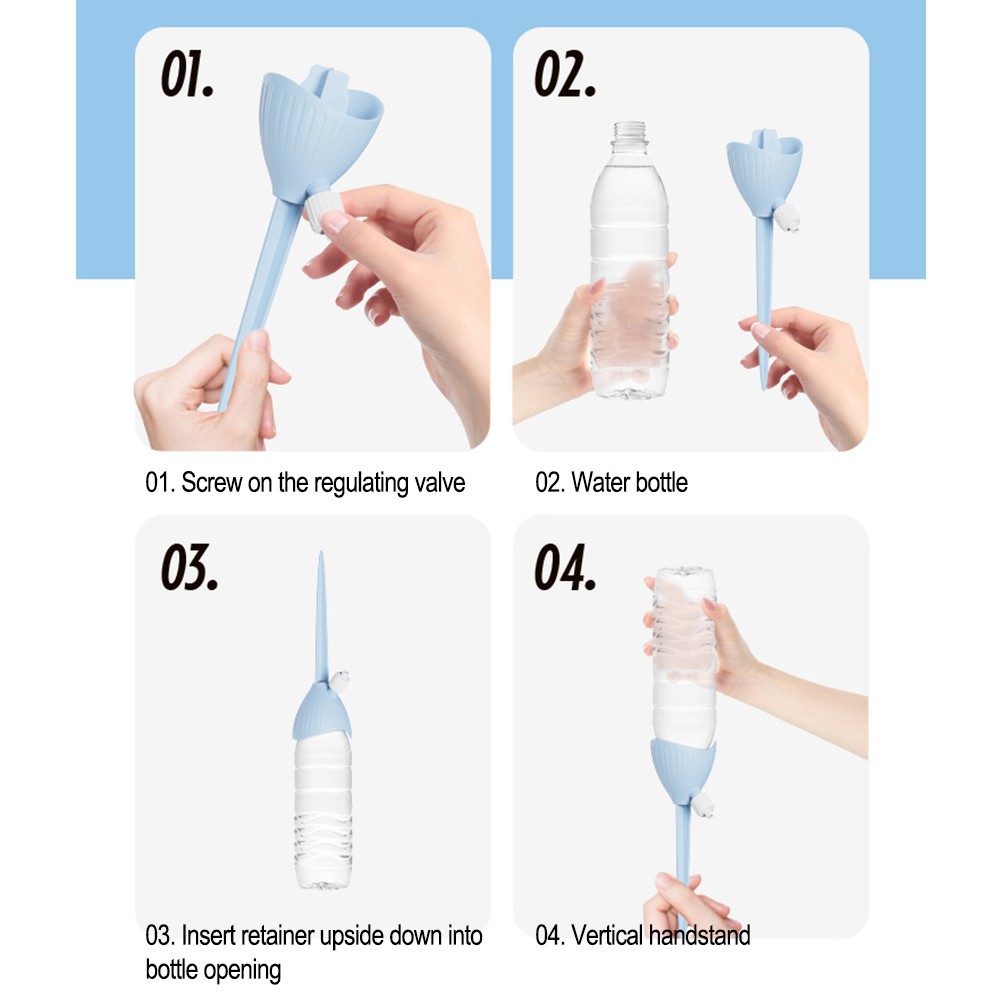 01.

01. Screw on the regulating valve

02.

02. Water bottle

03.

03. Insert retainer upside down into bottle opening

04.

04. Vertical handstand