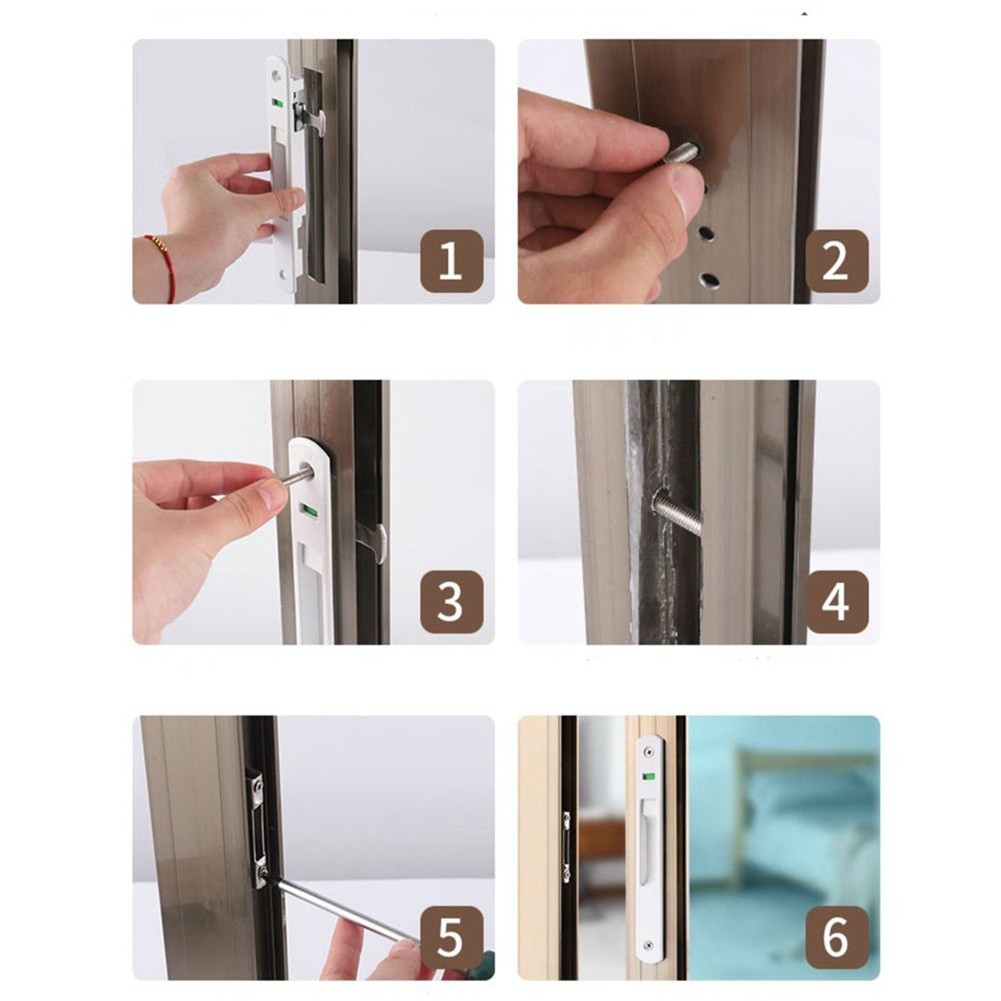 1

2

3

4

5

6