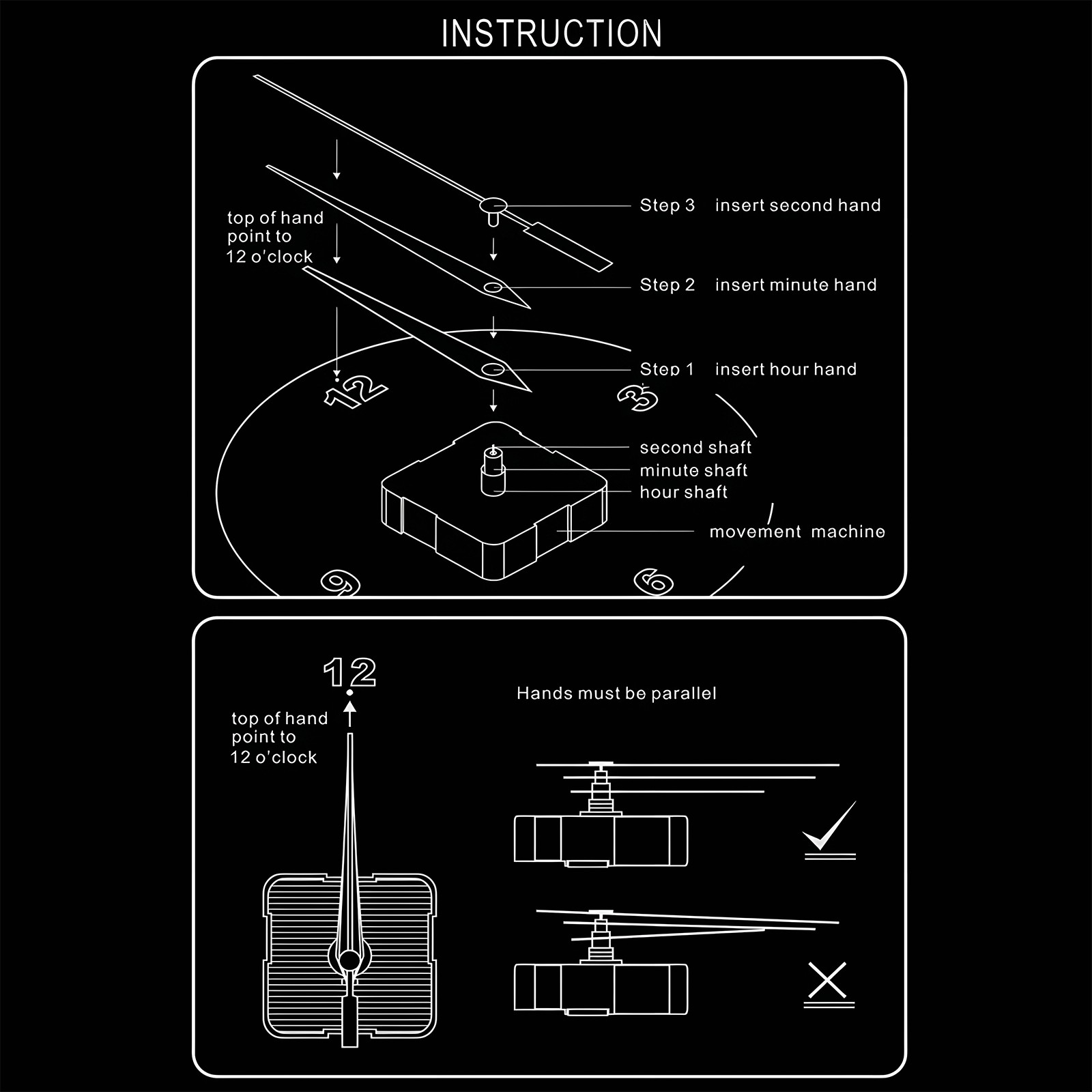 INSTRUCTION

top of hand point to 12 o'clock

Step 3 insert second hand

Step 2 insert minute hand

Step 1 insert hour hand

12

3

second shaft

minute shaft

hour shaft

movement machine

9

6

12

top of hand point to 12 o'clock

Hands must be parallel