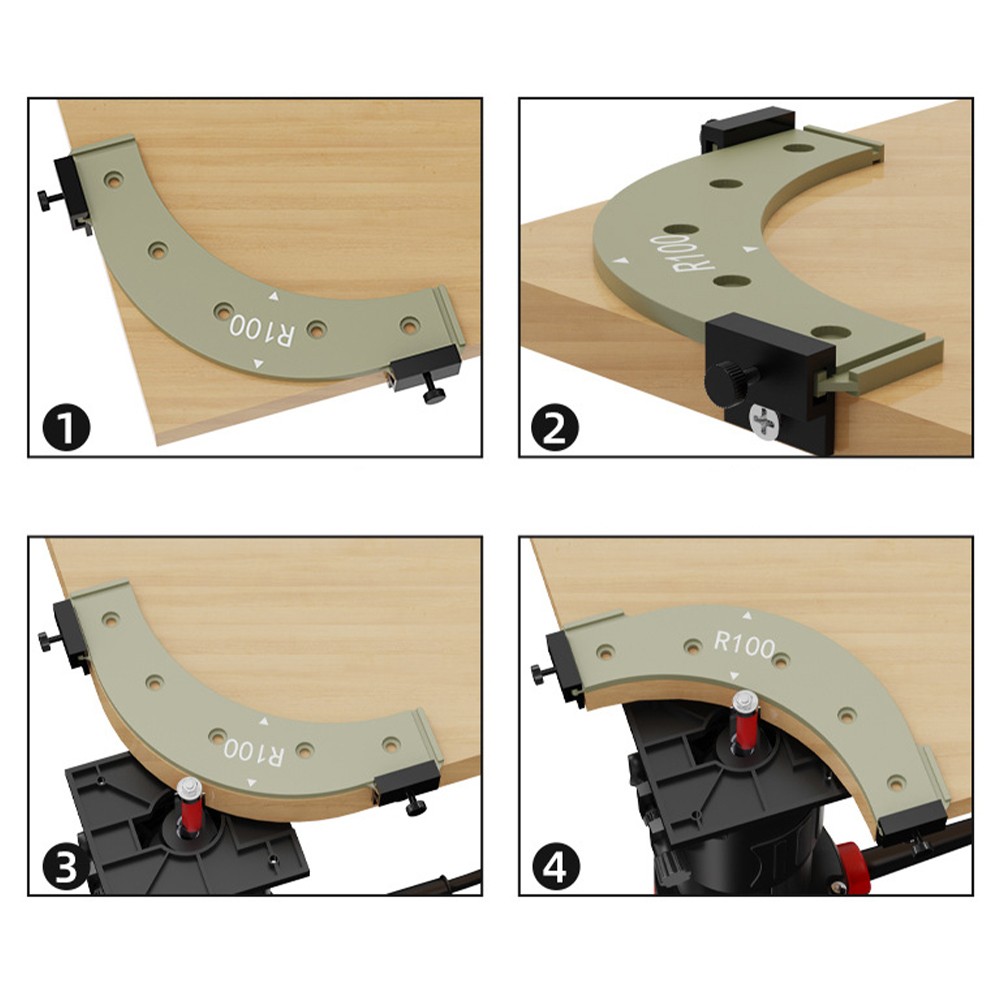 R100
1
R100
2
R100
3
R100
4