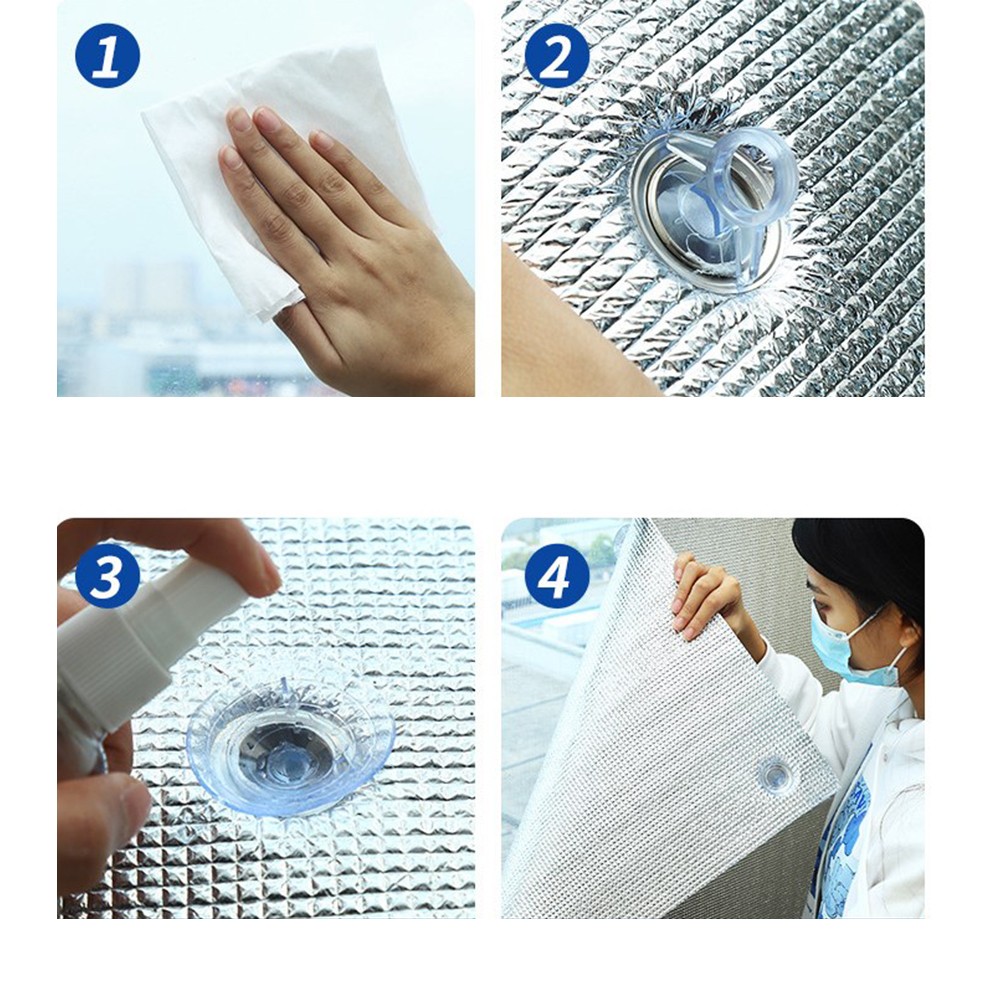 1

2

3

4