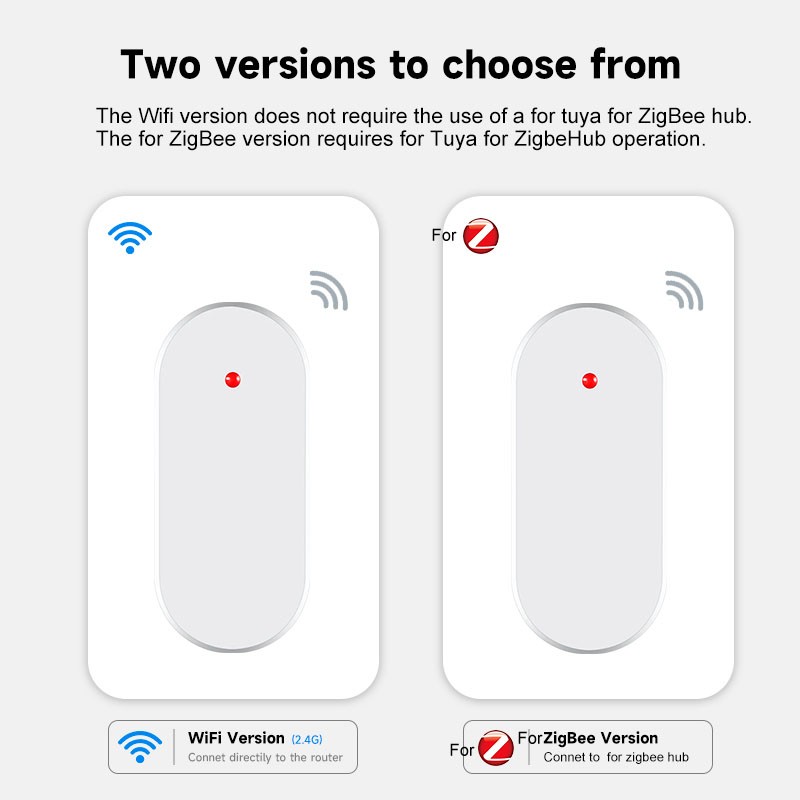 Two versions to choose from

The Wifi version does not require the use of a for tuya for ZigBee hub. The for ZigBee version requires for Tuya for ZigbeHub operation.

For

WiFi Version (2.4G)
Connet directily to the router

For

ForZigBee Version
Connet to for zigbee hub