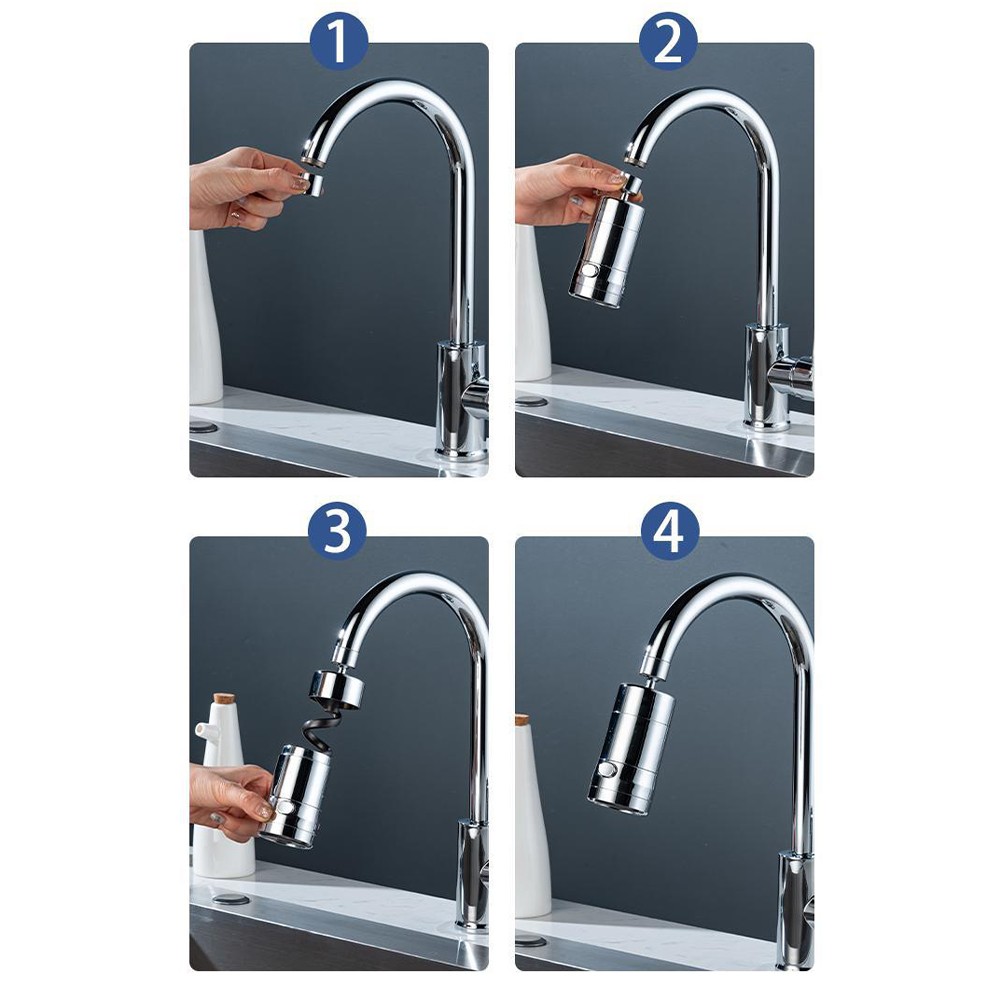 1
2
3
4