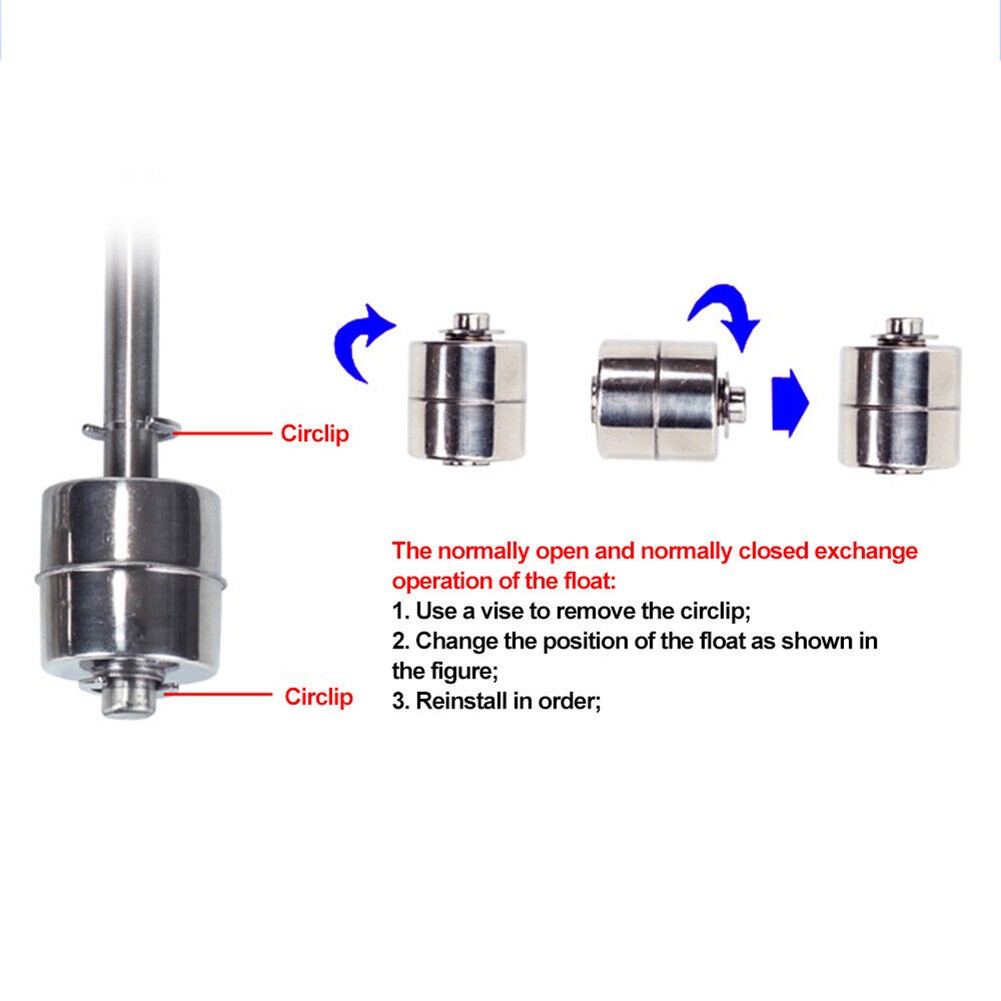 Circlip

Circlip

The normally open and normally closed exchange operation of the float:
1. Use a vise to remove the circlip;
2. Change the position of the float as shown in the figure;
3. Reinstall in order;