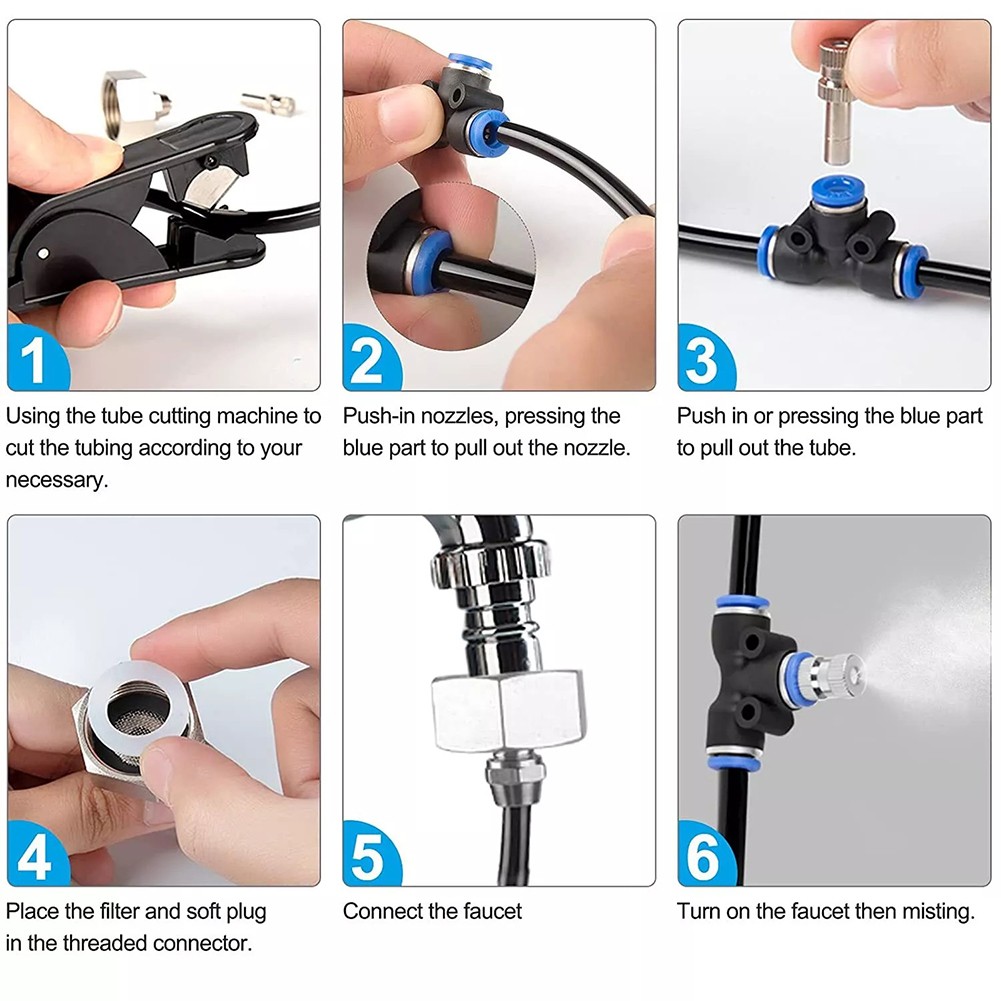 1

Using the tube cutting machine to cut the tubing according to your necessary.

2

Push-in nozzles, pressing the blue part to pull out the nozzle.

3

Push in or pressing the blue part to pull out the tube.

4

Place the filter and soft plug in the threaded connector.

5

Connect the faucet

6

Turn on the faucet then misting.