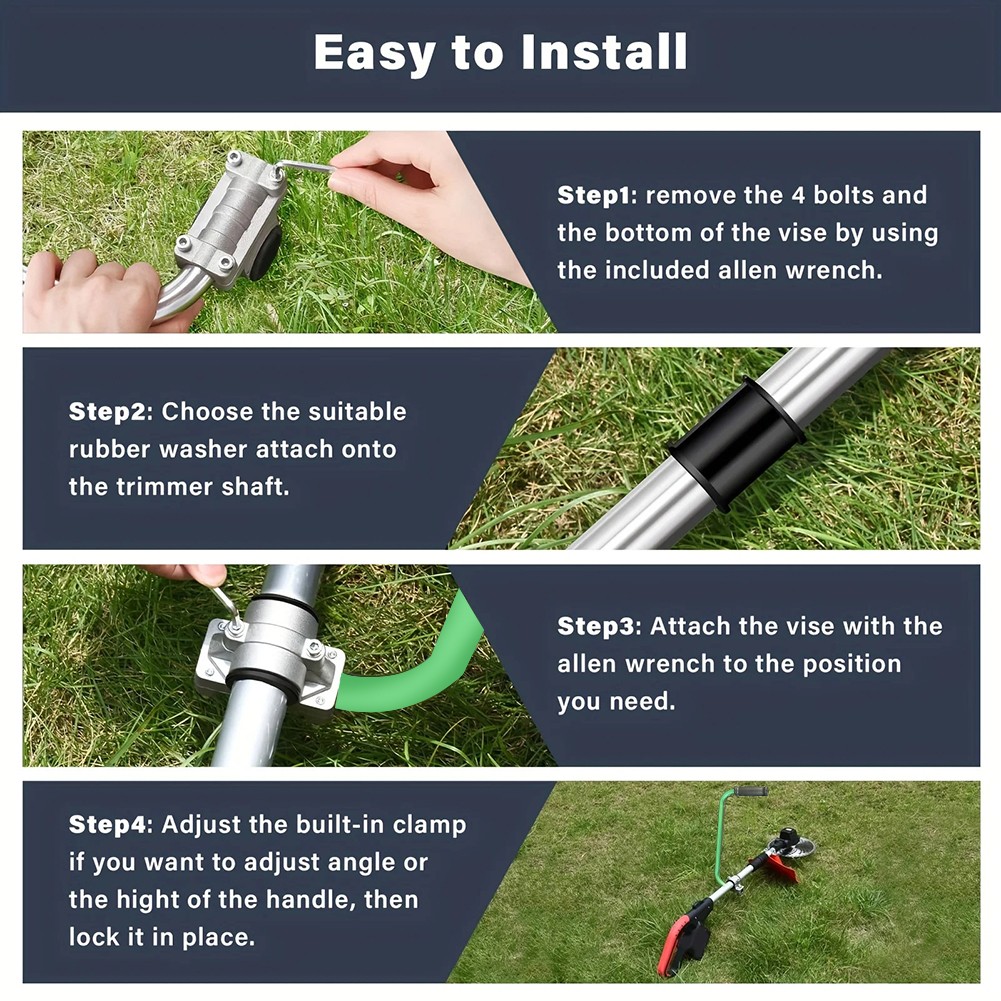 Easy to Install

Step1: remove the 4 bolts and the bottom of the vise by using the included allen wrench.

Step2: Choose the suitable rubber washer attach onto the trimmer shaft.

Step3: Attach the vise with the allen wrench to the position you need.

Step4: Adjust the built-in clamp if you want to adjust angle or the hight of the handle, then lock it in place.