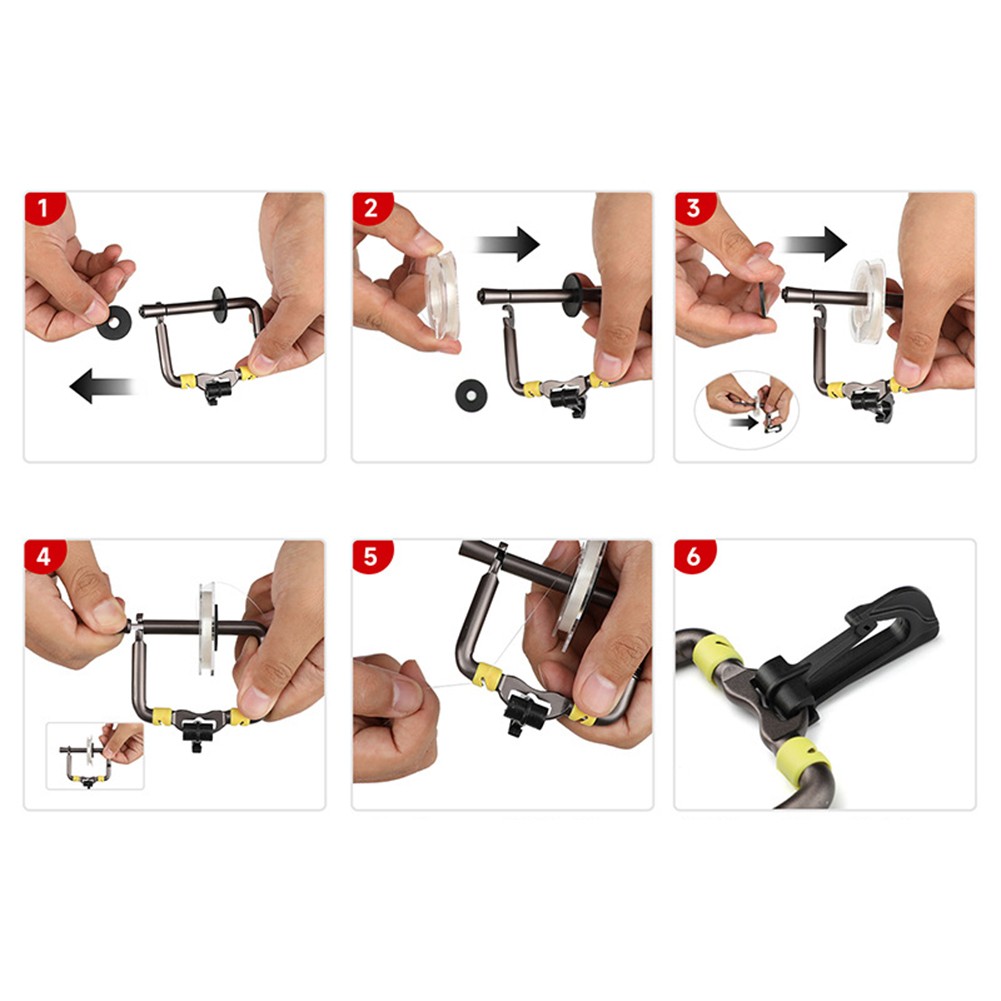 1

2

3

4

5

6