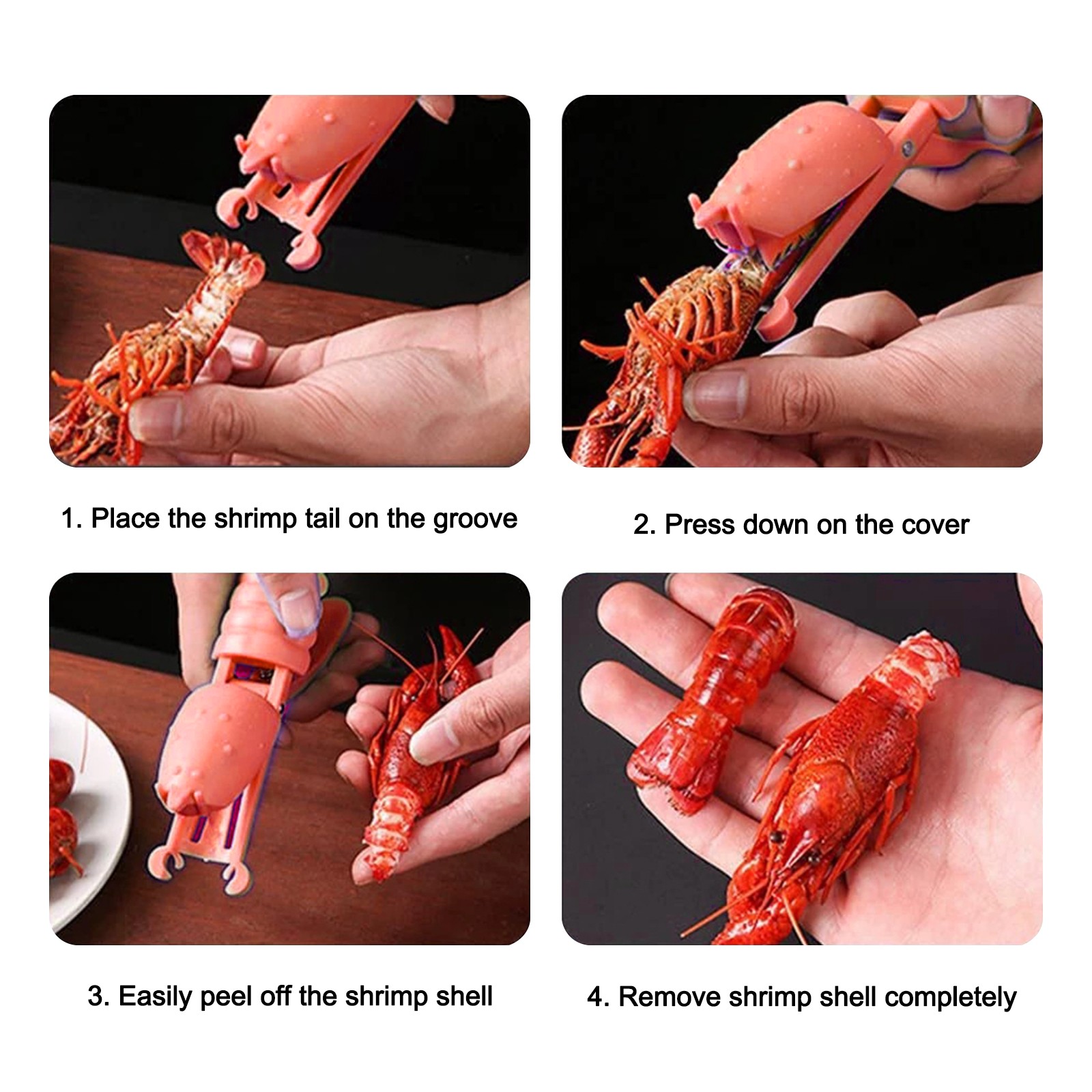 1. Place the shrimp tail on the groove

2. Press down on the cover

3. Easily peel off the shrimp shell

4. Remove shrimp shell completely