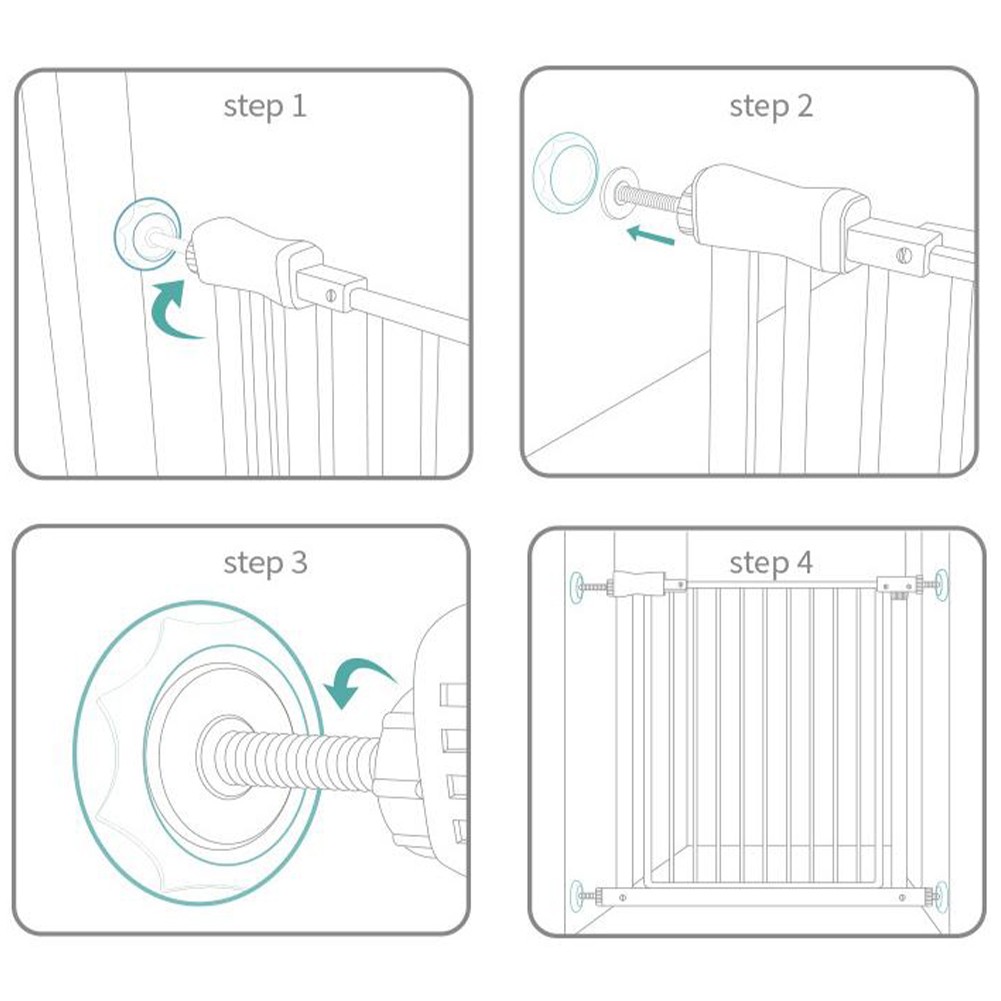 step 1

step 2

step 3

step 4