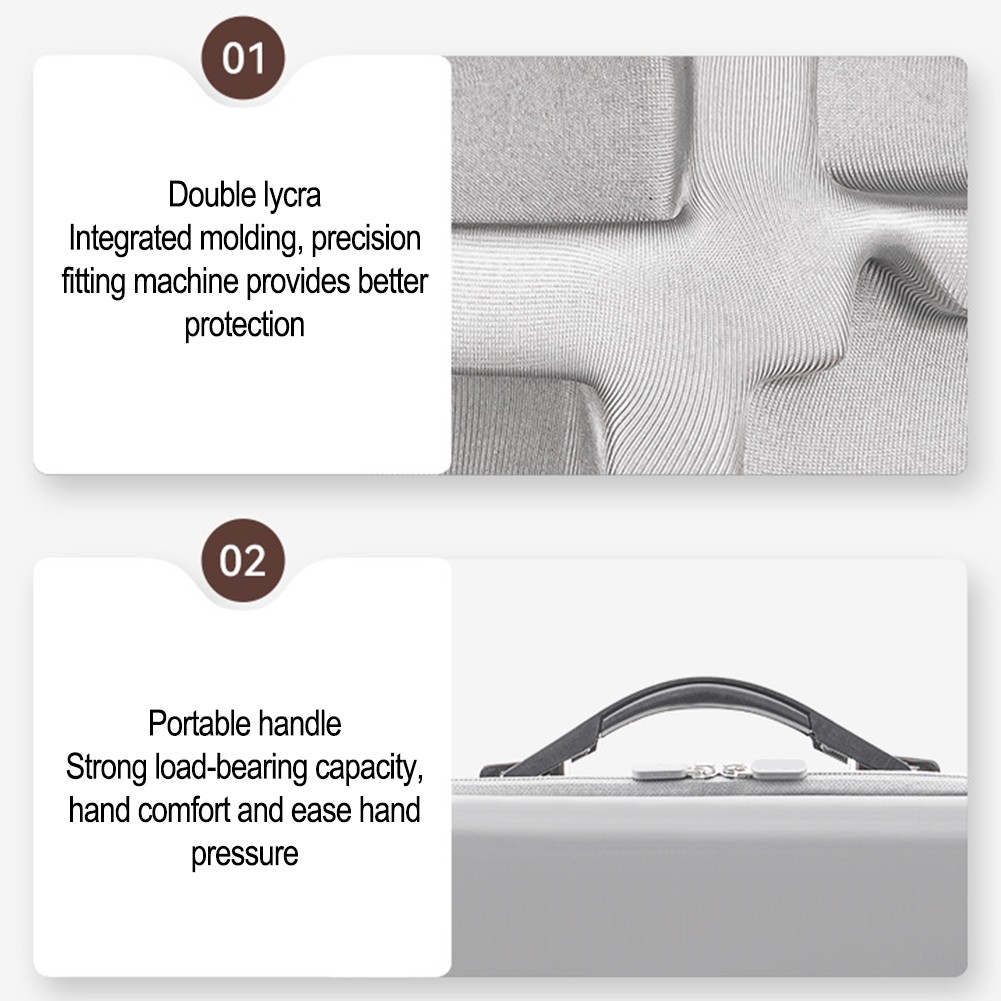 01

Double lycra
Integrated molding, precision fitting machine provides better protection

02

Portable handle
Strong load-bearing capacity, hand comfort and ease hand pressure