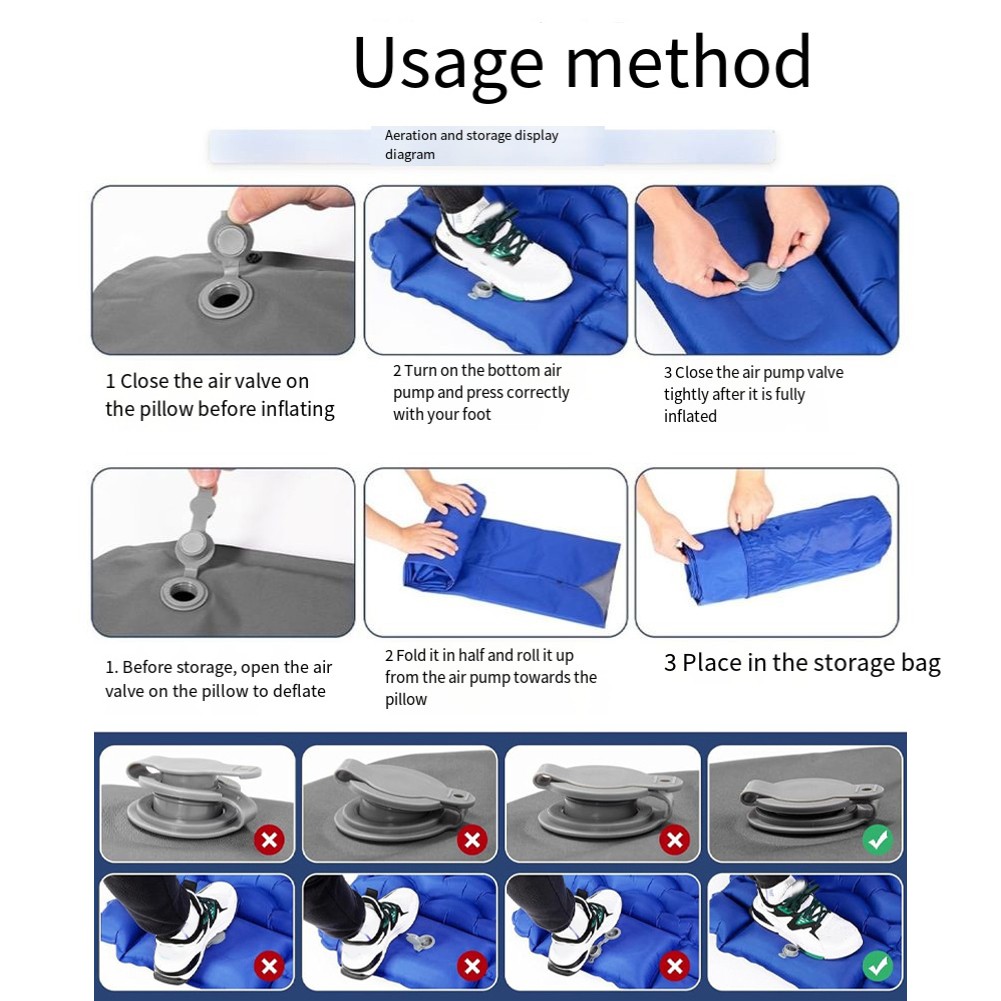 Usage method

Aeration and storage display diagram

1 Close the air valve on the pillow before inflating

2 Turn on the bottom air pump and press correctly with your foot

3 Close the air pump valve tightly after it is fully inflated

1. Before storage, open the air valve on the pillow to deflate

2 Fold it in half and roll it up from the air pump towards the pillow

3 Place in the storage bag