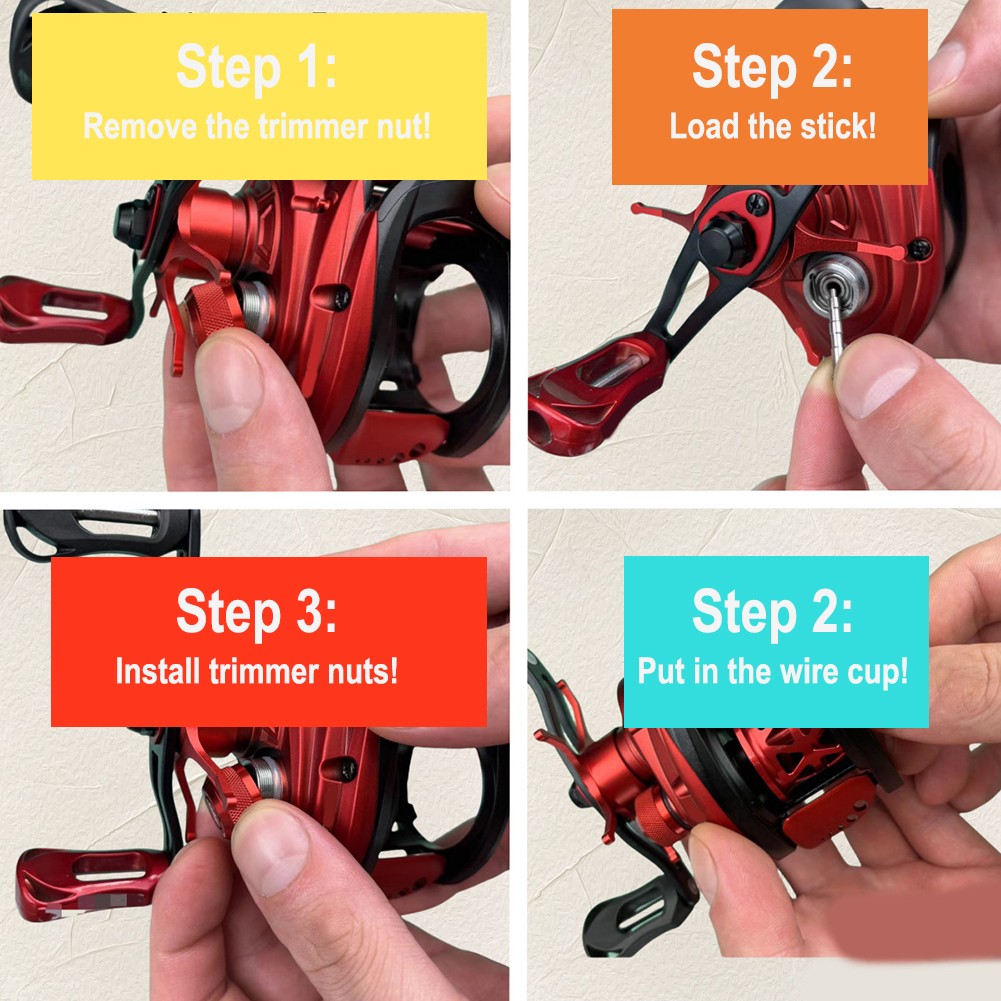 Step 1:
Remove the trimmer nut!

Step 2:
Load the stick!

Step 3:
Install trimmer nuts!

Step 2:
Put in the wire cup!