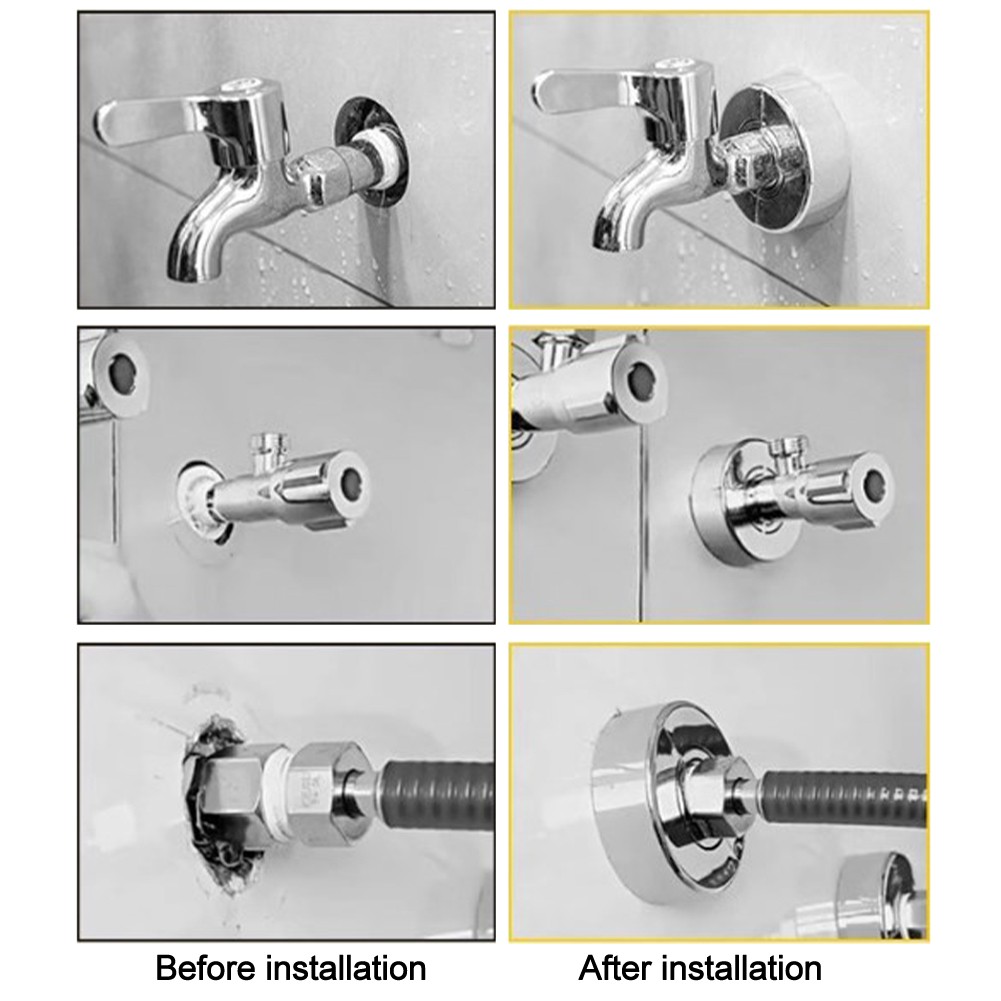 Before installation

After installation