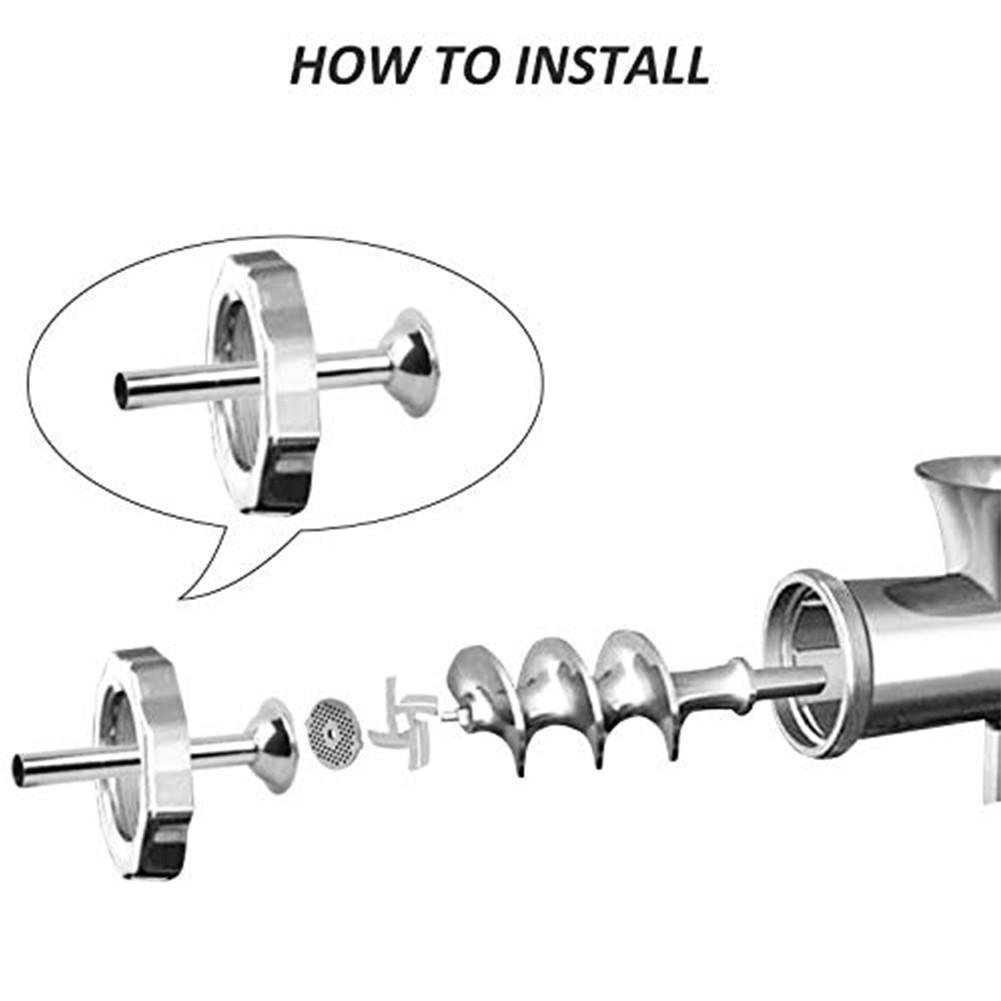 HOW TO INSTALL