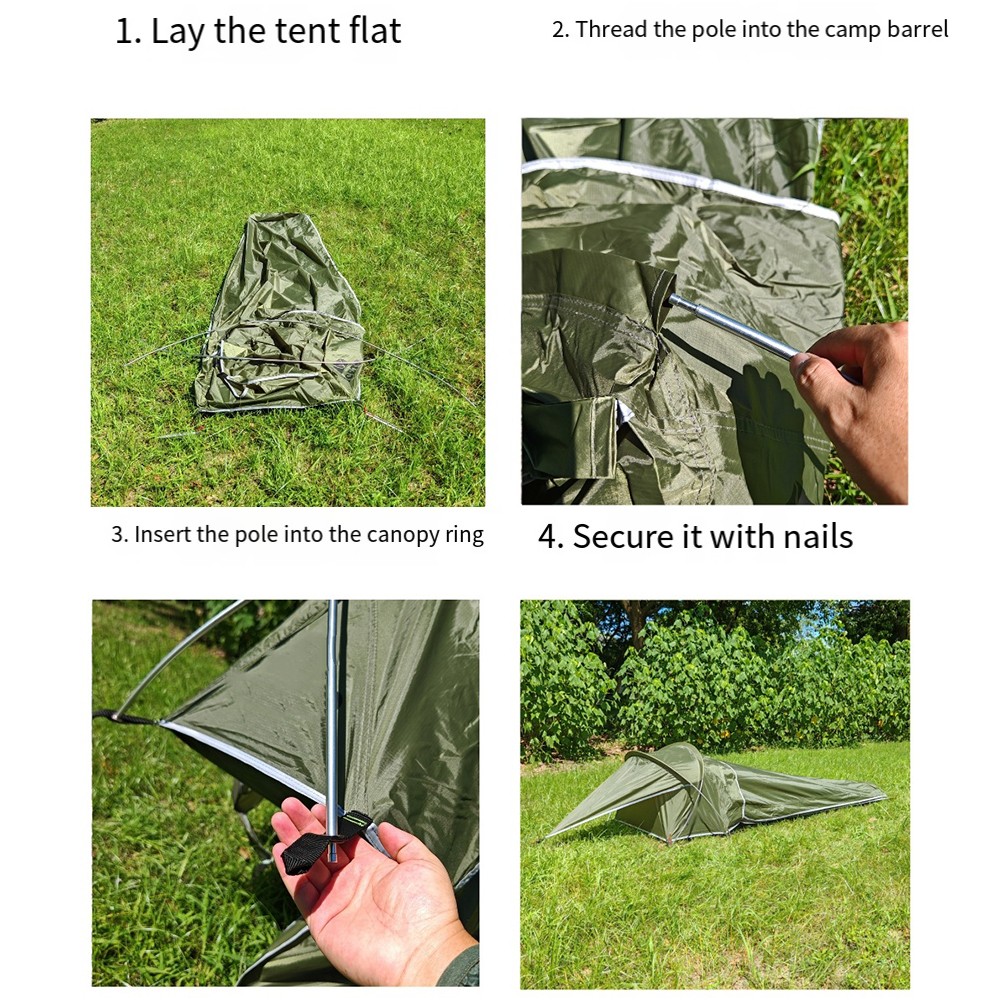 1. Lay the tent flat

2. Thread the pole into the camp barrel

3. Insert the pole into the canopy ring

4. Secure it with nails