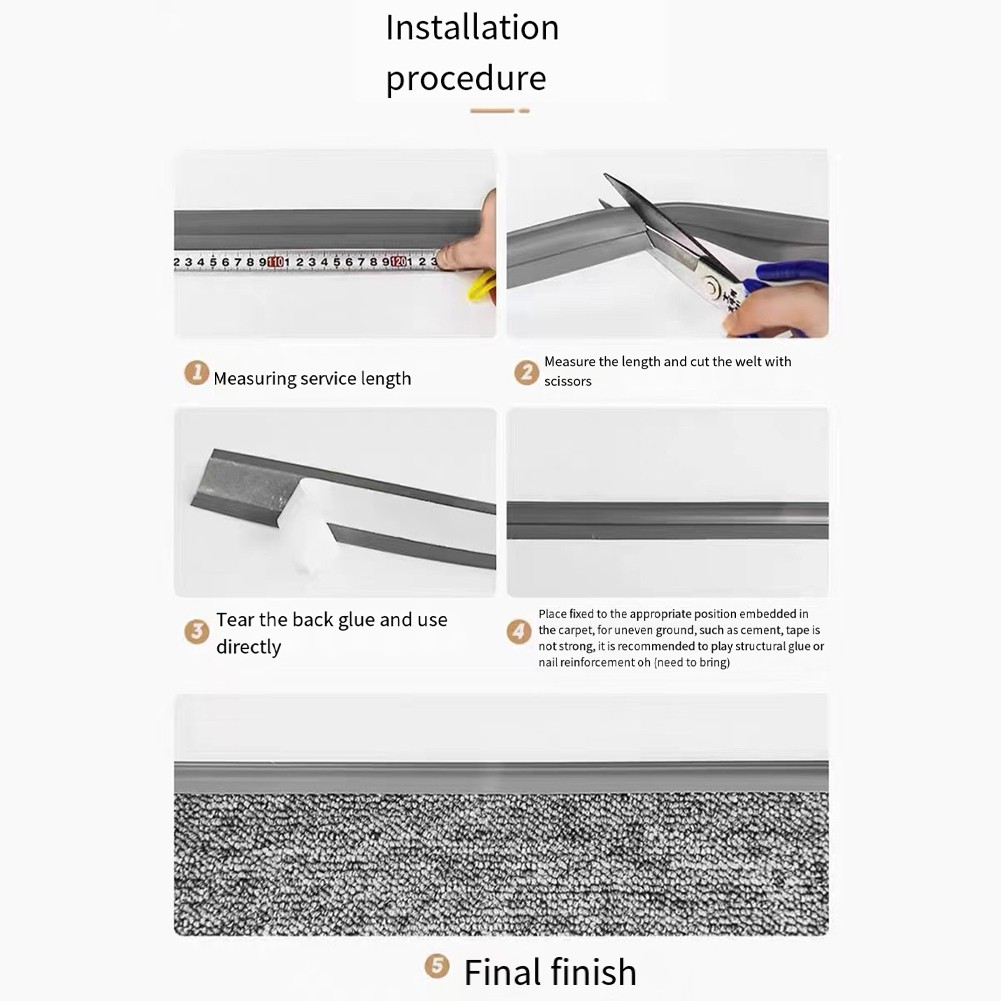 Installation procedure

2 3 4 5 6 7 8 9 110 1 2 3 4 5 6 7 8 9 120 1 2 3

1 Measuring service length

2 Measure the length and cut the welt with scissors

3 Tear the back glue and use directly

4 Place fixed to the appropriate position embedded in the carpet, for uneven ground, such as cement, tape is not strong, it is recommended to play structural glue or nail reinforcement oh (need to bring)

5 Final finish