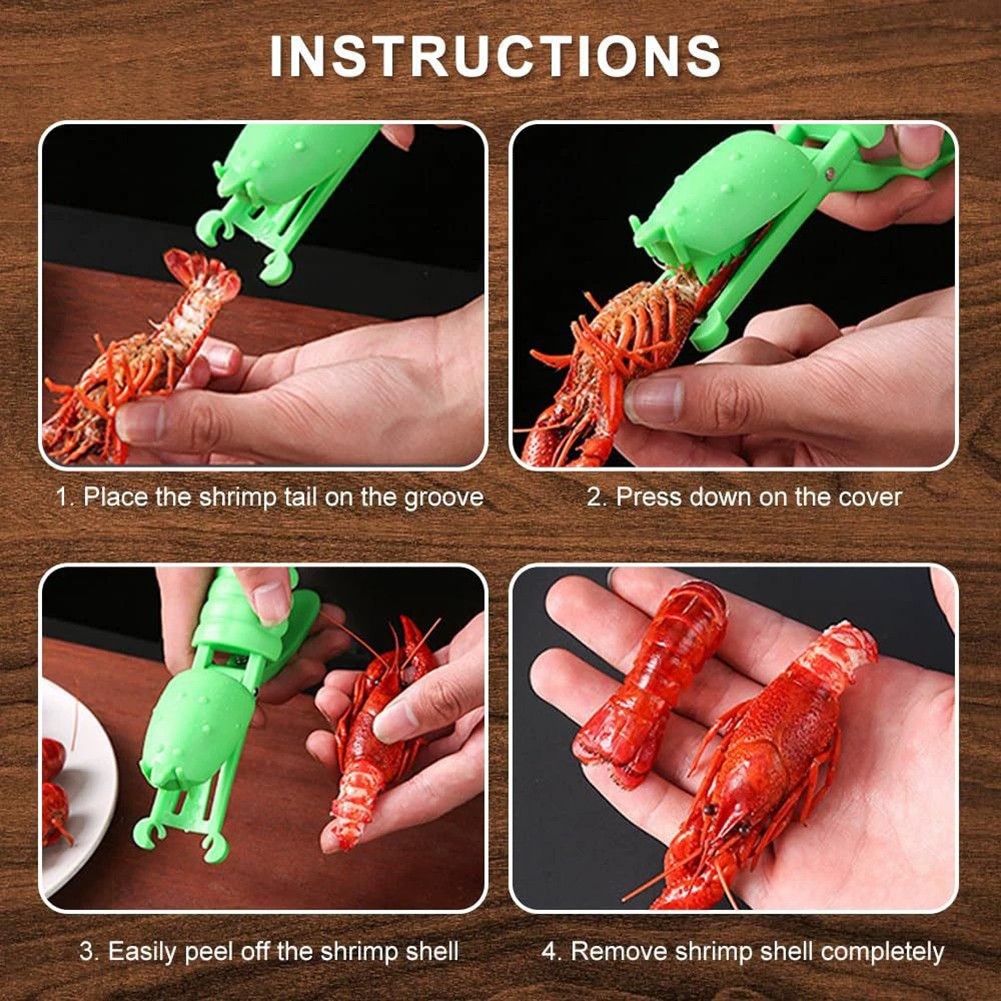 INSTRUCTIONS

1. Place the shrimp tail on the groove

2. Press down on the cover

3. Easily peel off the shrimp shell

4. Remove shrimp shell completely