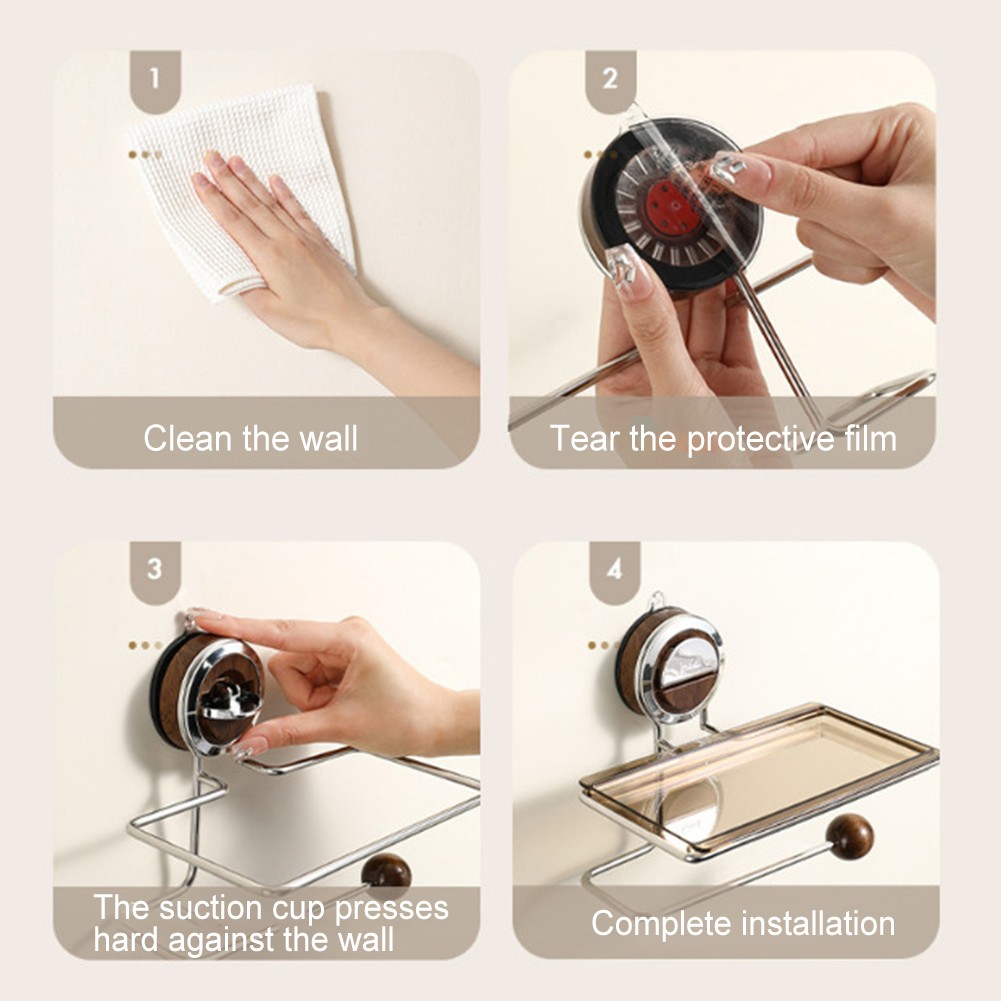 1

Clean the wall

2

Tear the protective film

3

The suction cup presses hard against the wall

4

Complete installation