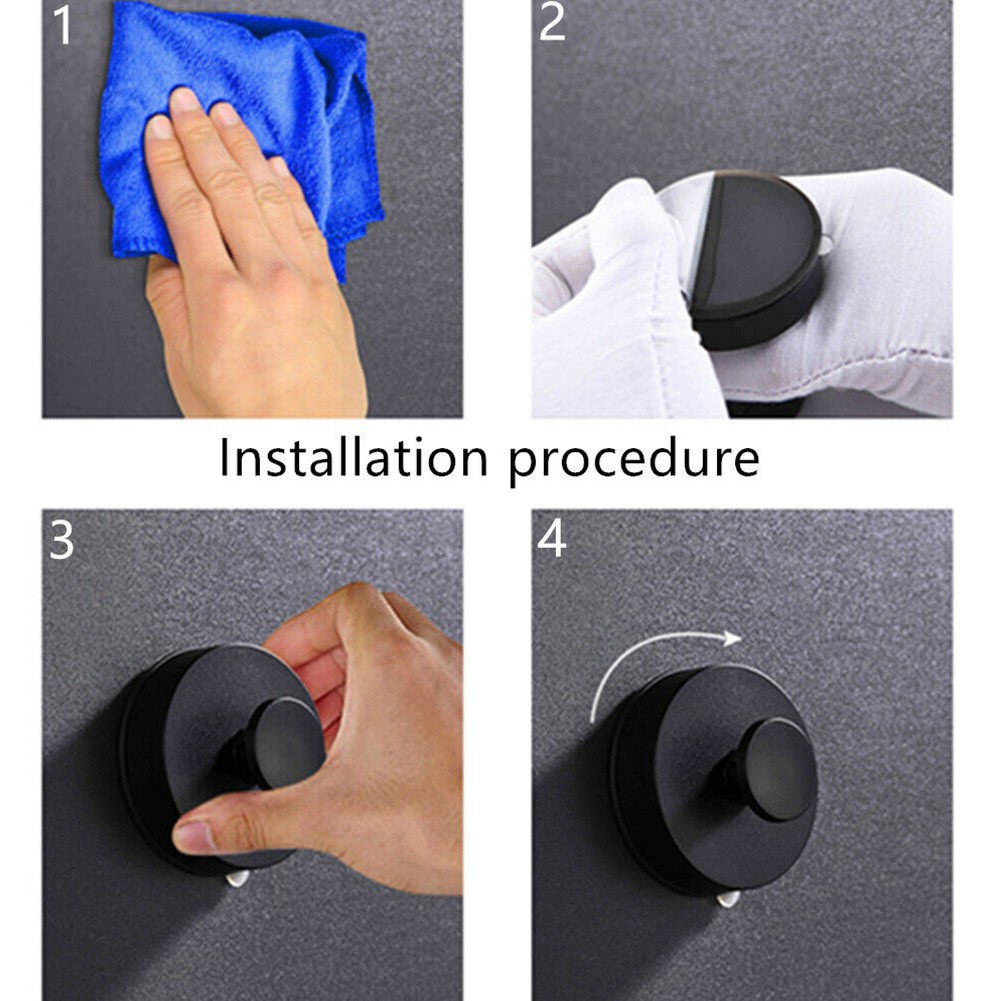 1

2

Installation procedure

3

4