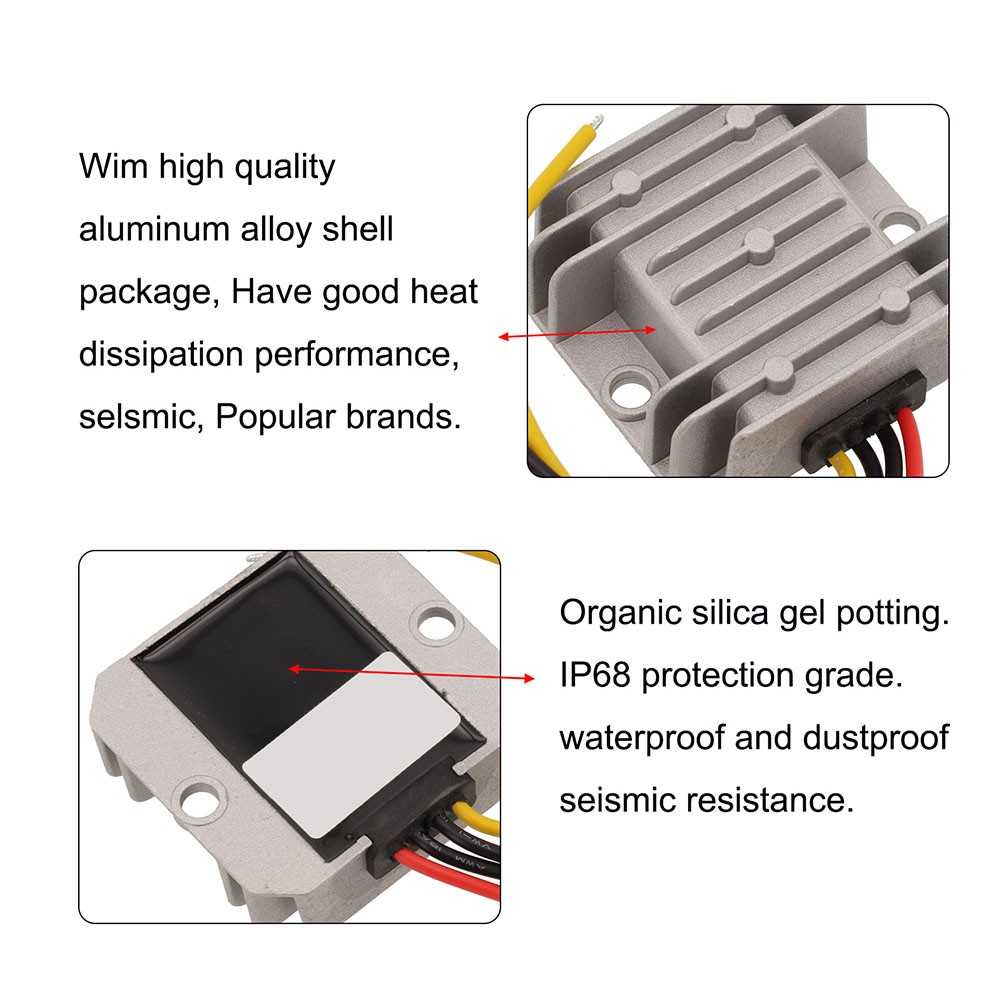 Wim high quality aluminum alloy shell package, Have good heat dissipation performance, selsmic, Popular brands.

Organic silica gel potting. IP68 protection grade. waterproof and dustproof seismic resistance.