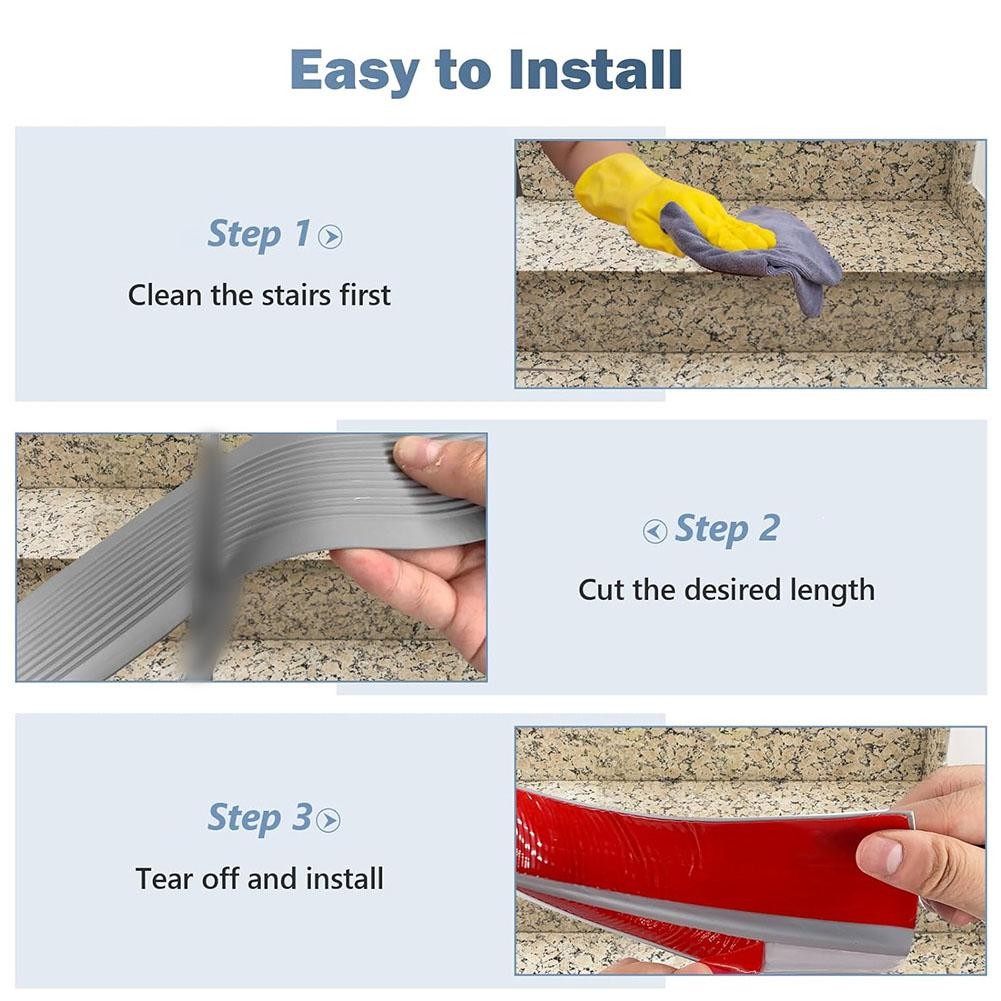 Easy to Install

Step 1

Clean the stairs first

Step 2

Cut the desired length

Step 3

Tear off and install