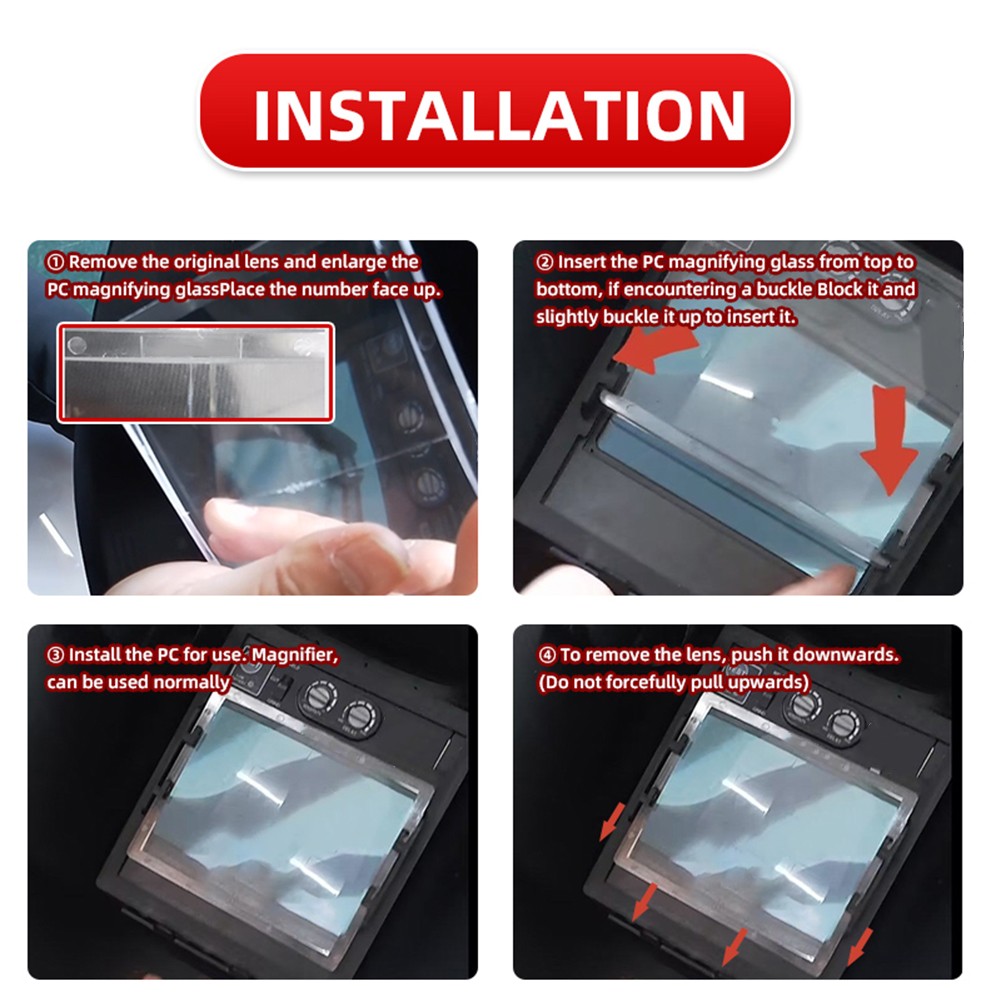 INSTALLATION

① Remove the original lens and enlarge the PC magnifying glassPlace the number face up.

② Insert the PC magnifying glass from top to bottom, if encountering a buckle Block it and slightly buckle it up to insert it.

③ Install the PC for use. Magnifier, can be used normally

④ To remove the lens, push it downwards. (Do not forcefully pull upwards)