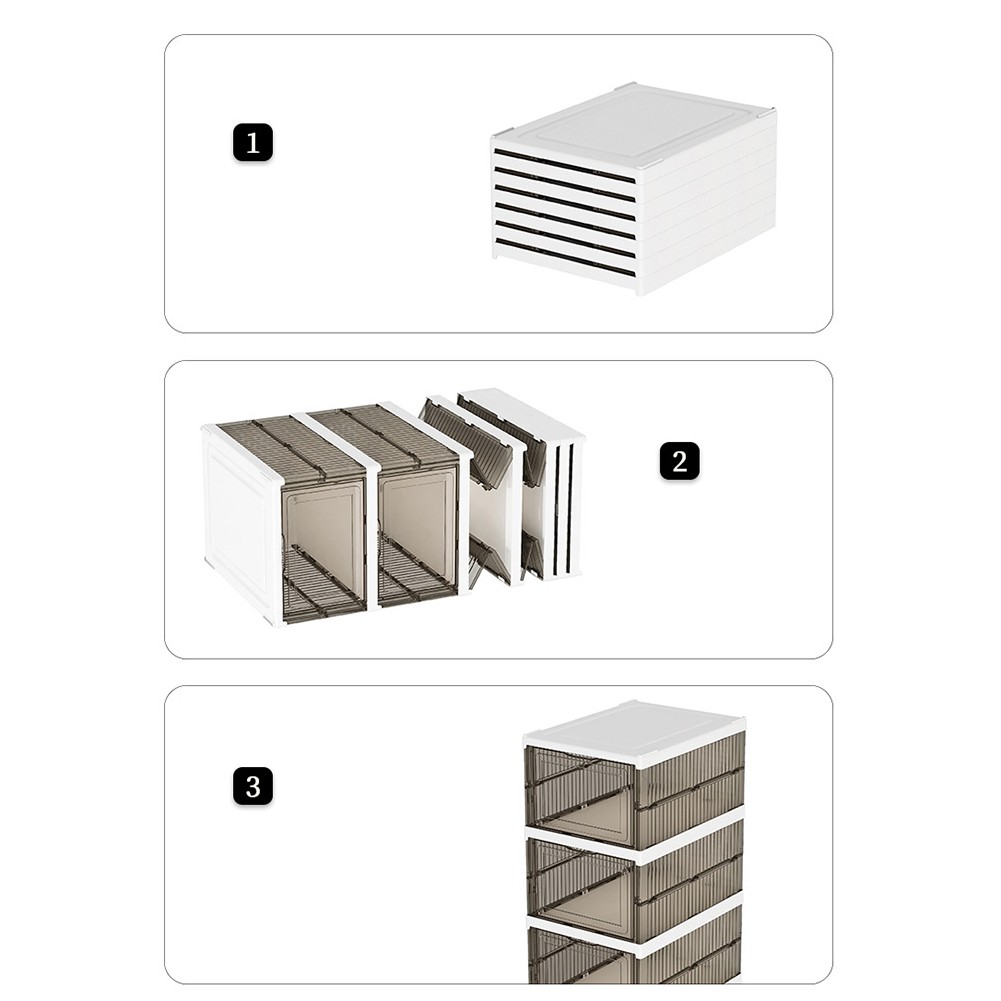 1

2

3