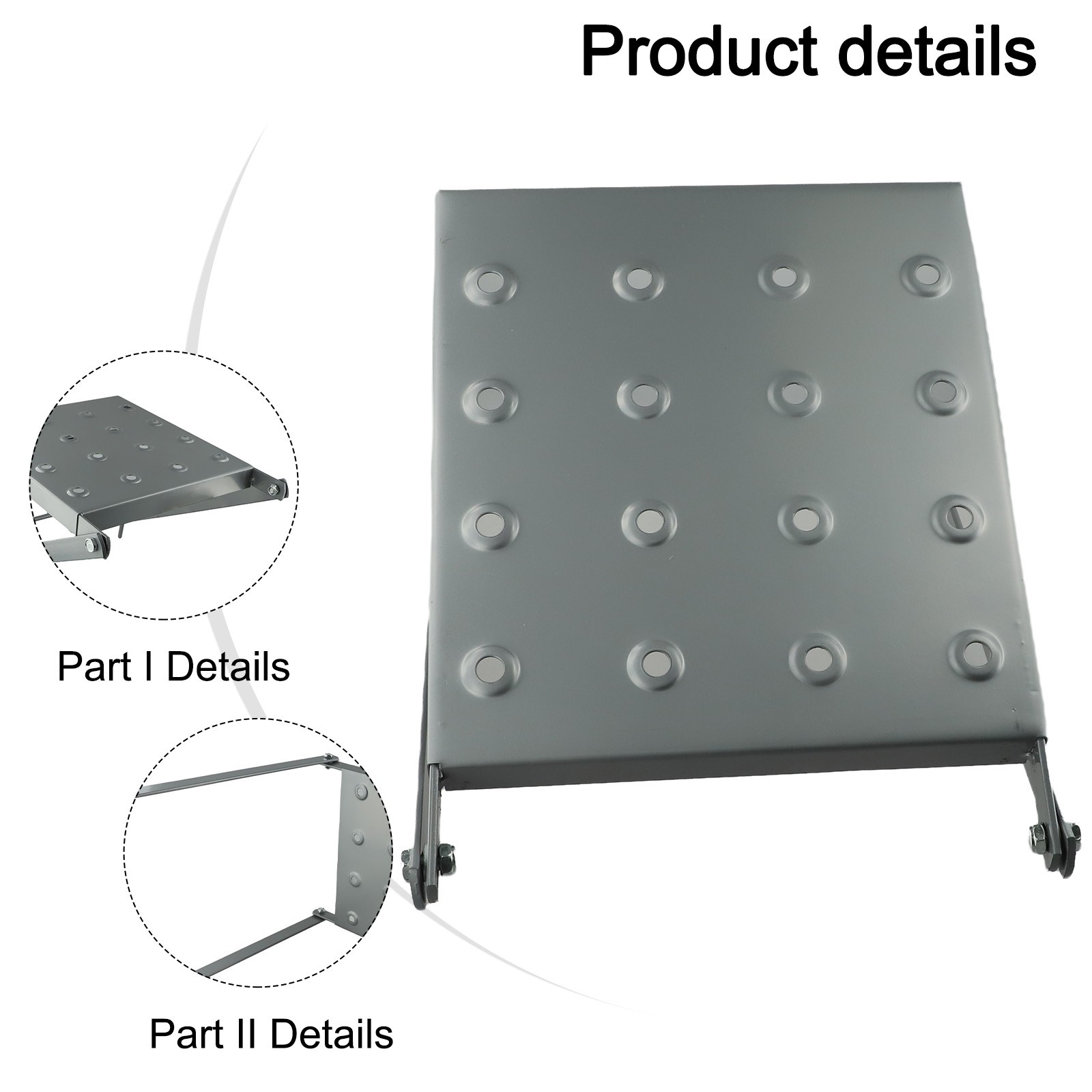 Product details

Part I Details

Part II Details