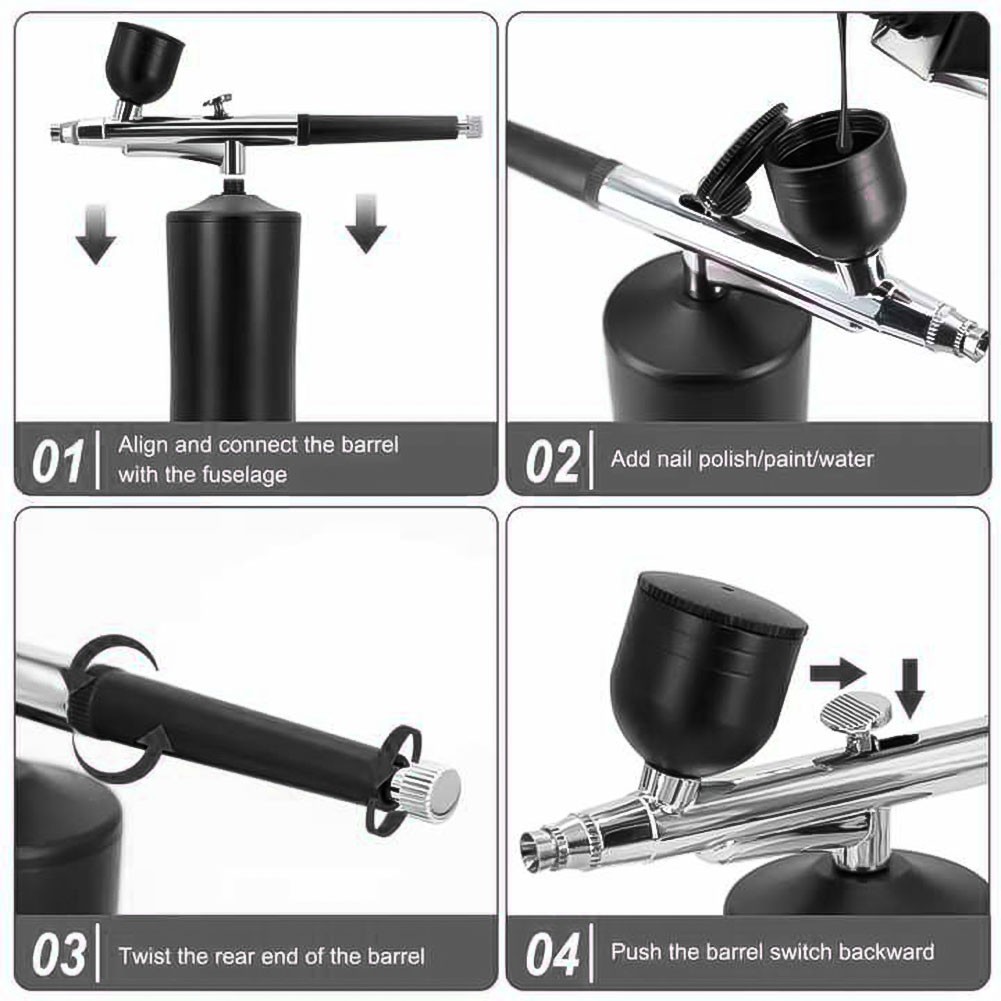 01 Align and connect the barrel with the fuselage

02 Add nail polish/paint/water

03 Twist the rear end of the barrel

04 Push the barrel switch backward