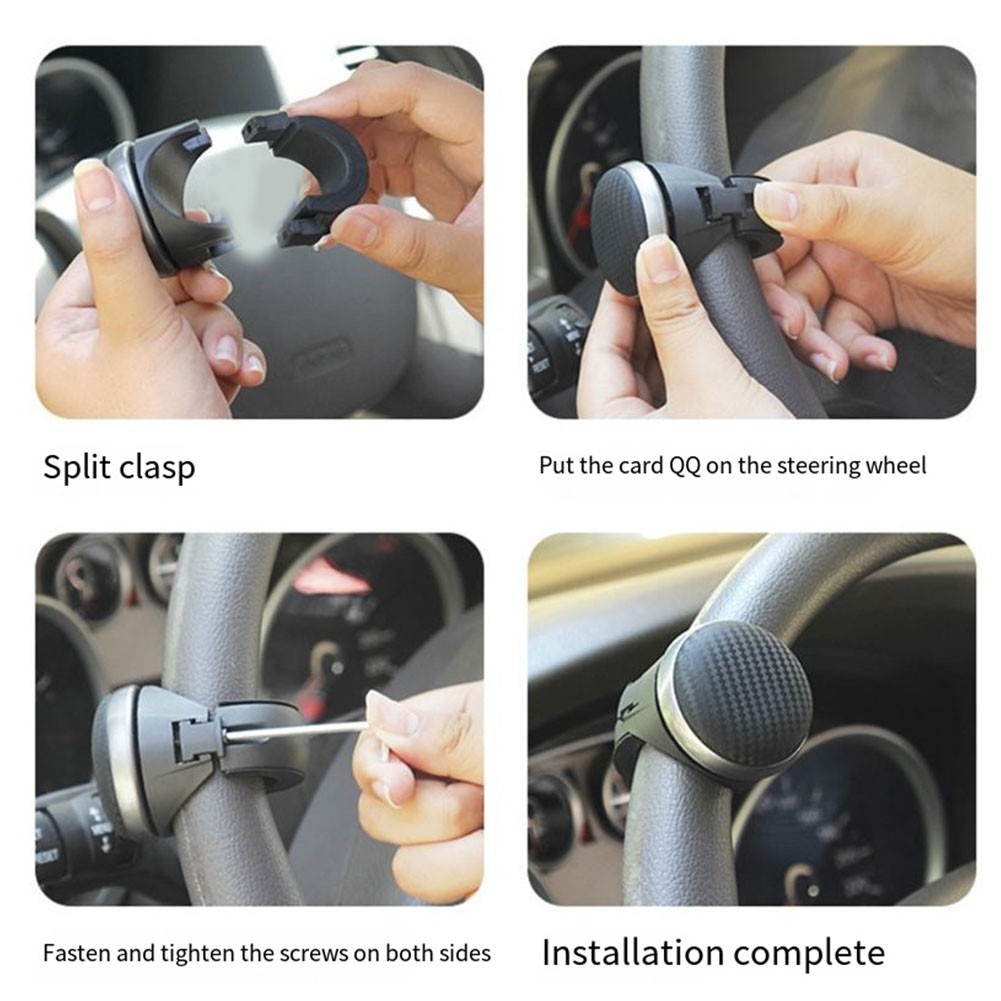 Split clasp

Put the card QQ on the steering wheel

Fasten and tighten the screws on both sides

Installation complete