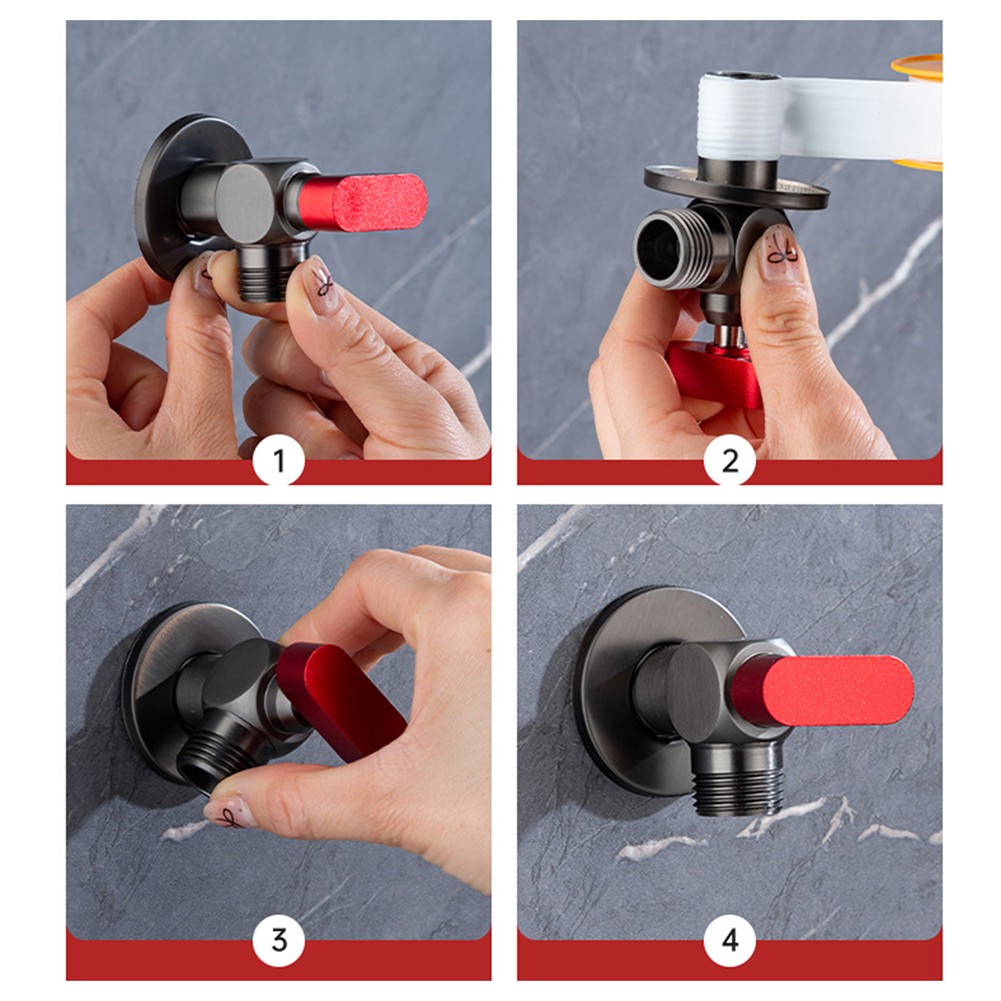 1

2

3

4