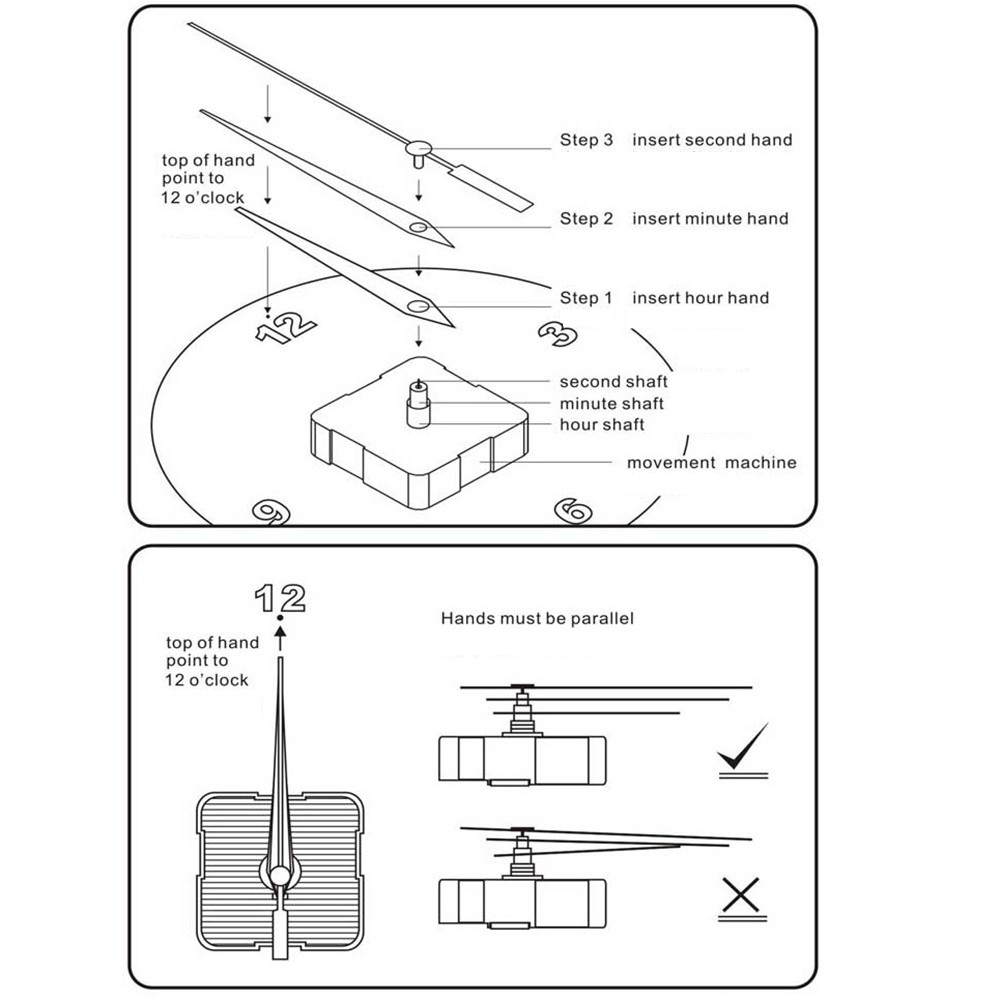 top of hand point to 12 o'clock

Step 3 insert second hand

Step 2 insert minute hand

Step 1 insert hour hand

12

3

second shaft
minute shaft
hour shaft

movement machine

9

6

12

top of hand point to 12 o'clock

Hands must be parallel