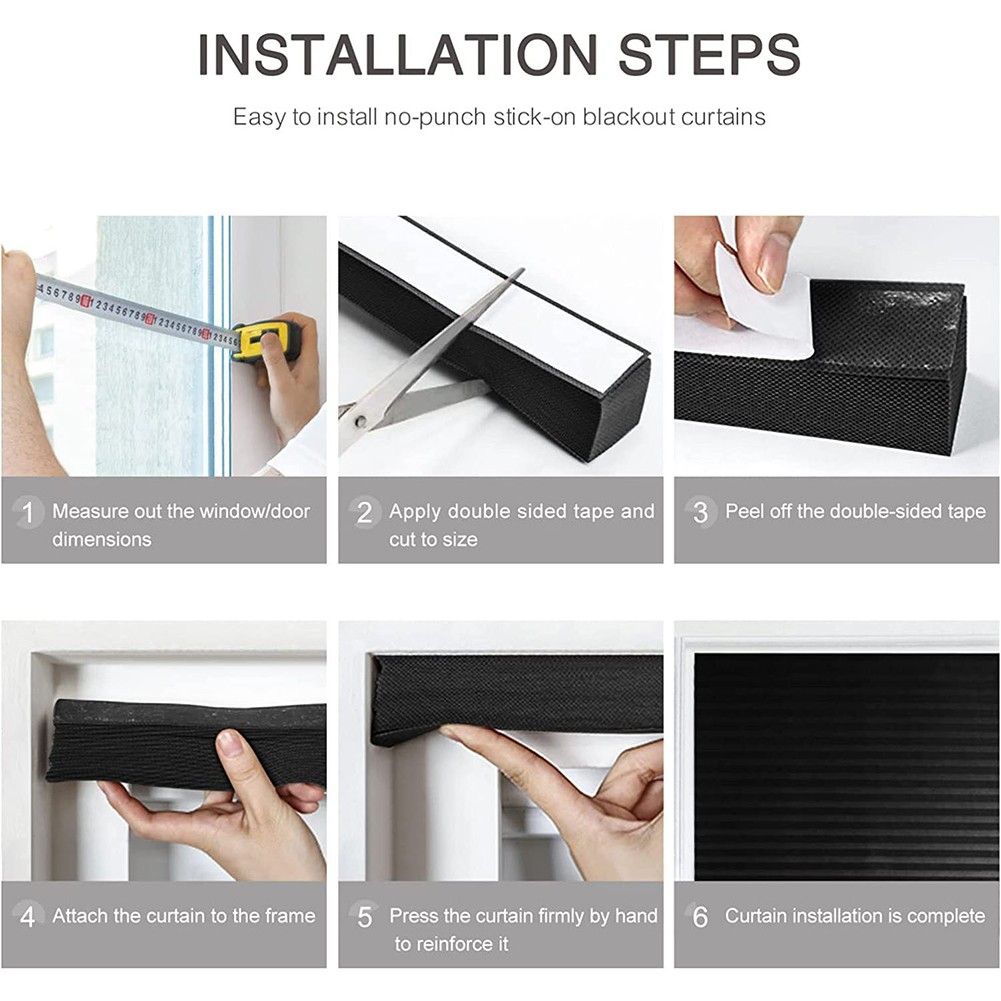 INSTALLATION STEPS

Easy to install no-punch stick-on blackout curtains

1 Measure out the window/door dimensions

2 Apply double sided tape and cut to size

3 Peel off the double-sided tape

4 Attach the curtain to the frame

5 Press the curtain firmly by hand to reinforce it

6 Curtain installation is complete