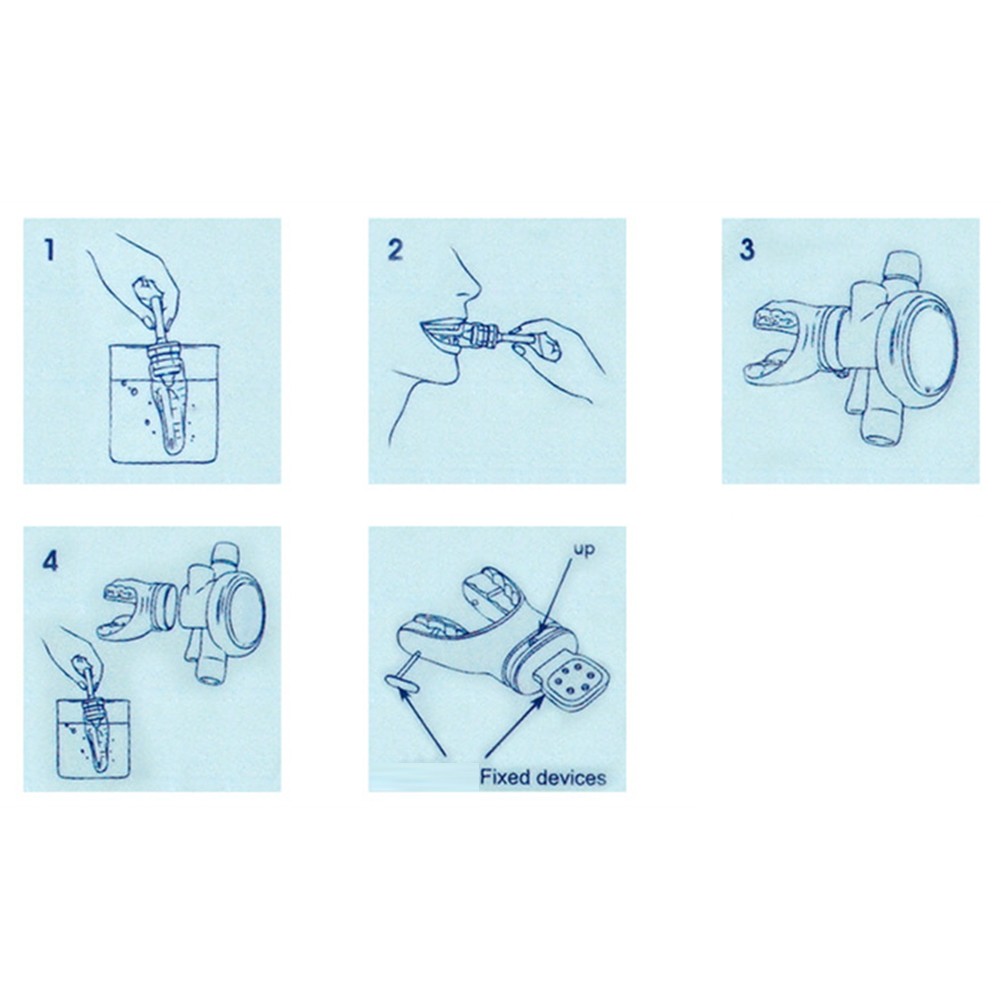 1

2

3

4

up

Fixed devices