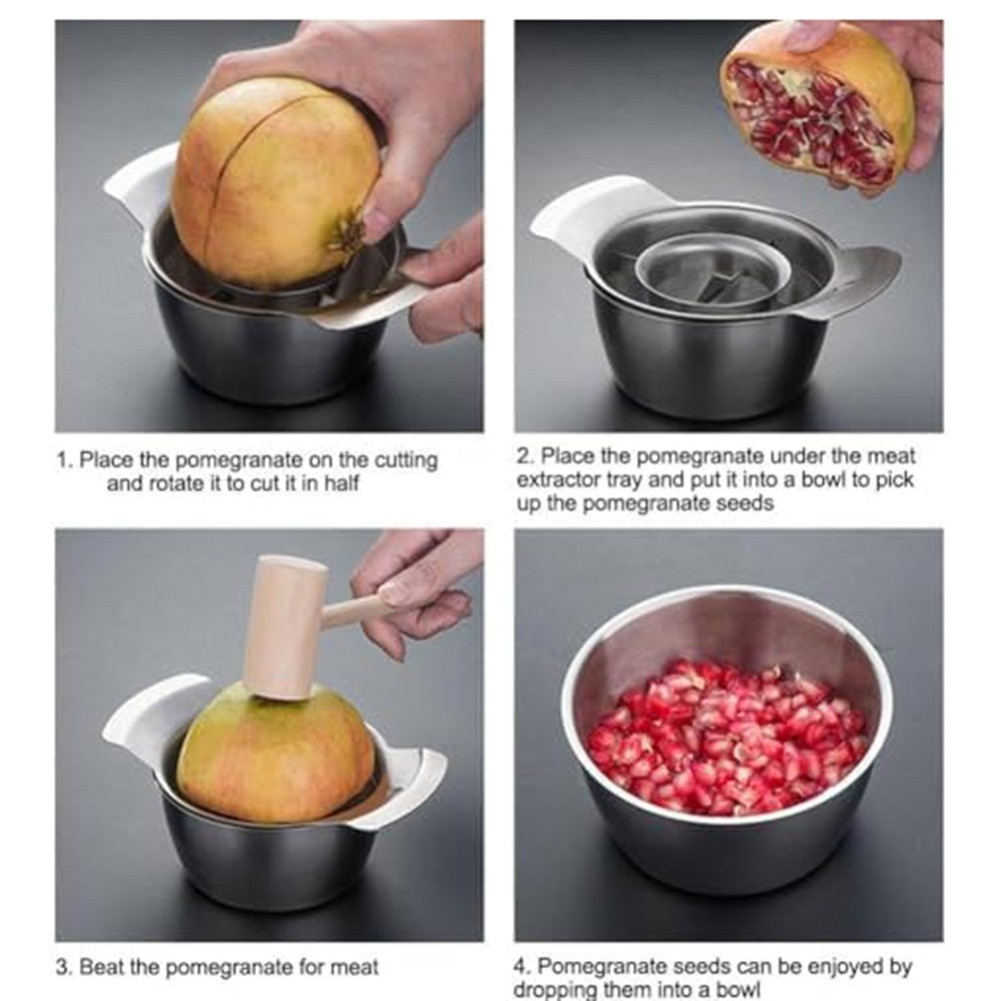 1. Place the pomegranate on the cutting and rotate it to cut it in half

2. Place the pomegranate under the meat extractor tray and put it into a bowl to pick up the pomegranate seeds

3. Beat the pomegranate for meat

4. Pomegranate seeds can be enjoyed by dropping them into a bowl